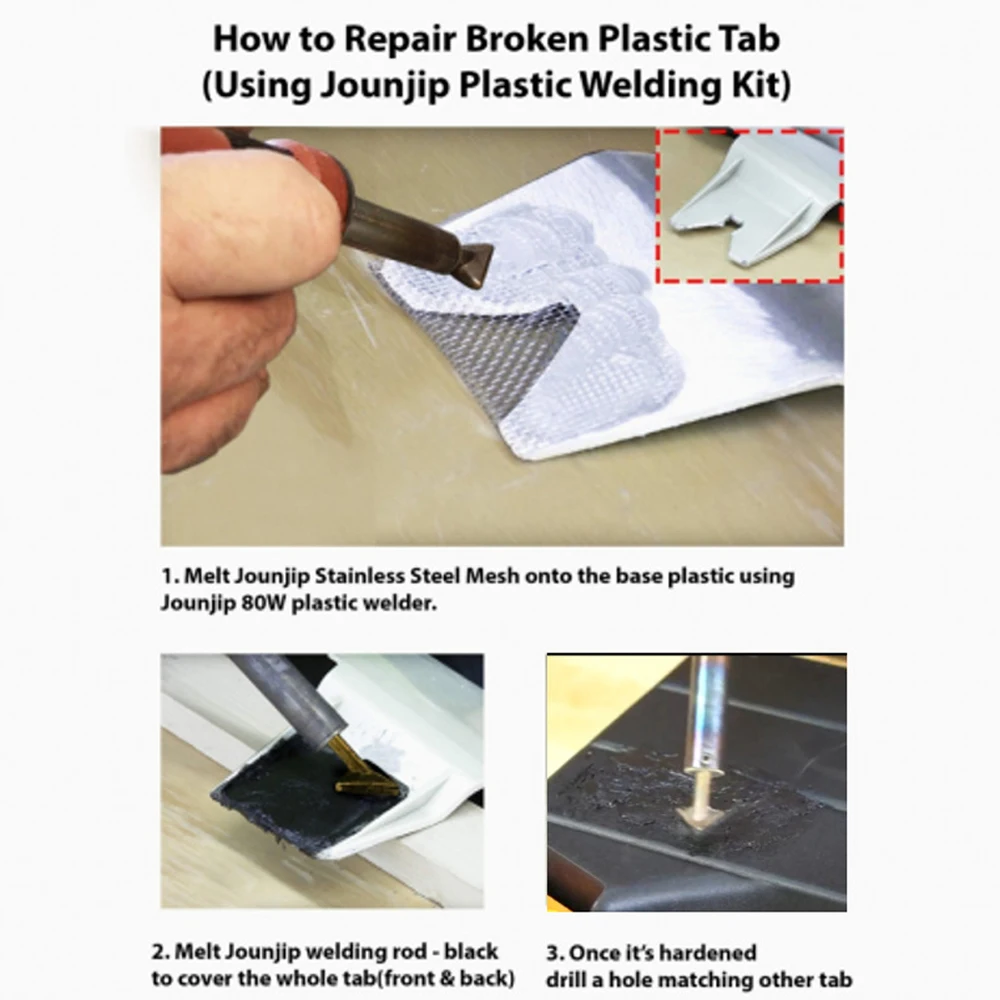 How to Repair Broken Plastic Tab
(Using Jounjip Plastic Welding Kit)

1. Melt Jounjip Stainless Steel Mesh onto the base plastic using Jounjip 80W plastic welder.

2. Melt Jounjip welding rod - black to cover the whole tab(front & back)

3. Once it's hardened drill a hole matching other tab