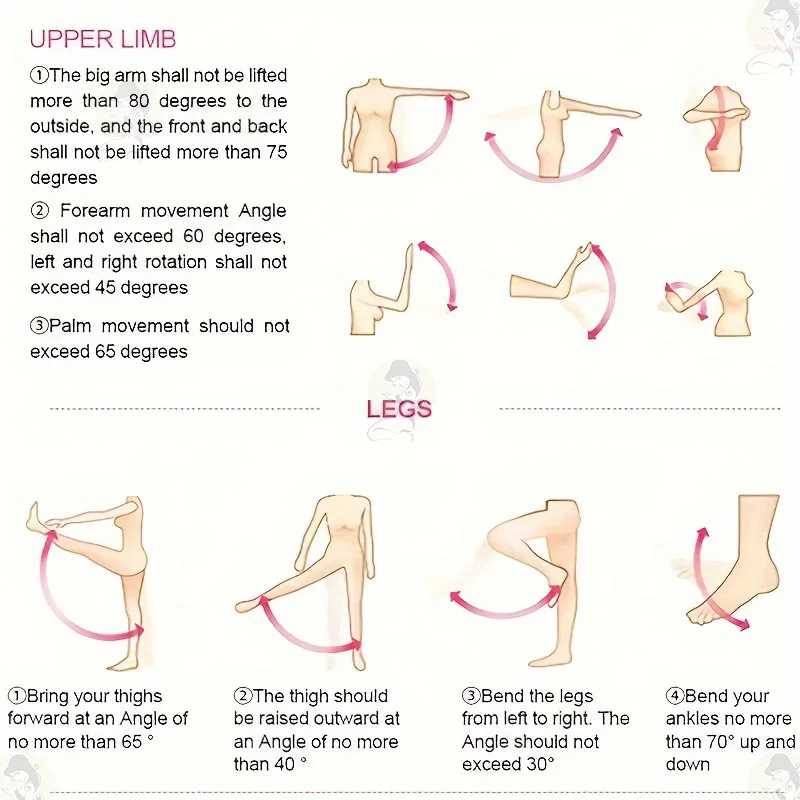 UPPER LIMB

①The big arm shall not be lifted more than 80 degrees to the outside, and the front and back shall not be lifted more than 75 degrees

② Forearm movement Angle shall not exceed 60 degrees, left and right rotation shall not exceed 45 degrees

③Palm movement should not exceed 65 degrees

LEGS

①Bring your thighs forward at an Angle of no more than 65 °

②The thigh should be raised outward at an Angle of no more than 40 °

③Bend the legs from left to right. The Angle should not exceed 30°

④Bend your ankles no more than 70° up and down