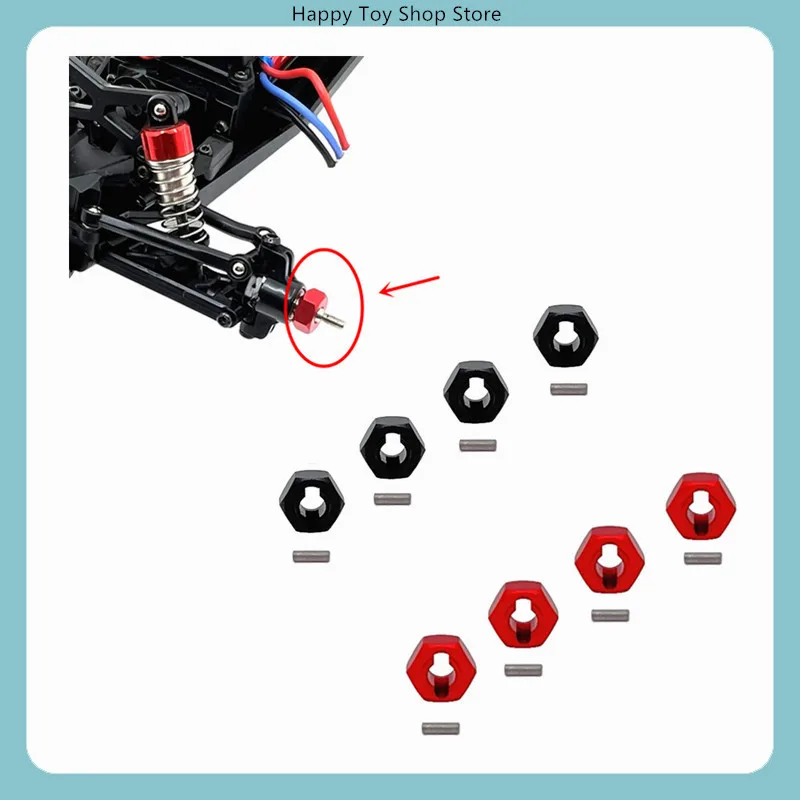 Happy Toy Shop Store