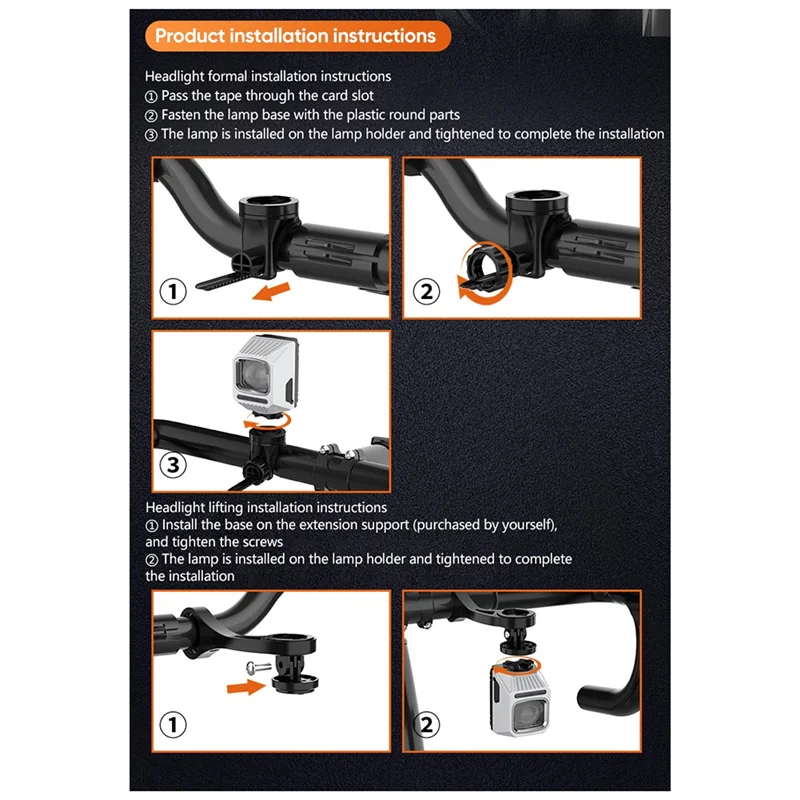 Product installation instructions

Headlight formal installation instructions
① Pass the tape through the card slot
② Fasten the lamp base with the plastic round parts
③ The lamp is installed on the lamp holder and tightened to complete the installation

①

②

③

Headlight lifting installation instructions
① Install the base on the extension support (purchased by yourself), and tighten the screws
② The lamp is installed on the lamp holder and tightened to complete the installation

①

②