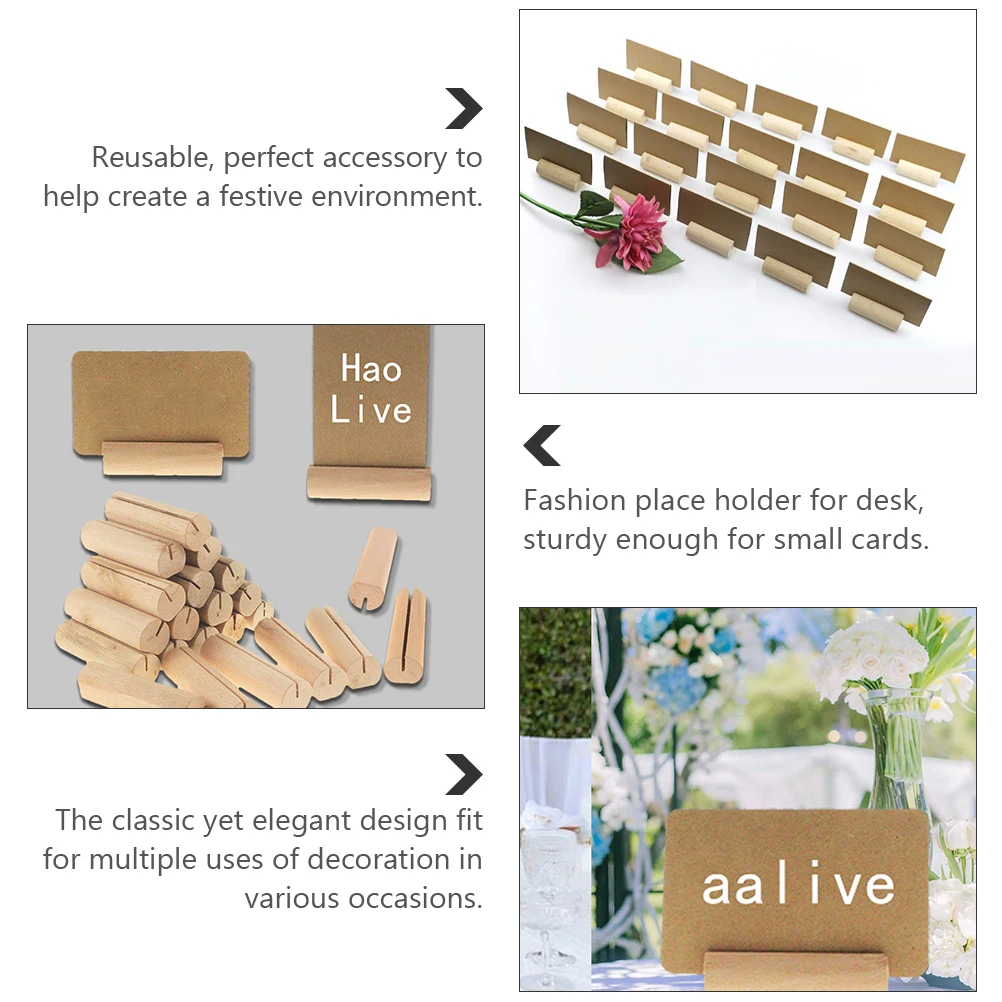 Reusable, perfect accessory to help create a festive environment.

Hao Live

Fashion place holder for desk, sturdy enough for small cards.

The classic yet elegant design fit for multiple uses of decoration in various occasions.

aalive