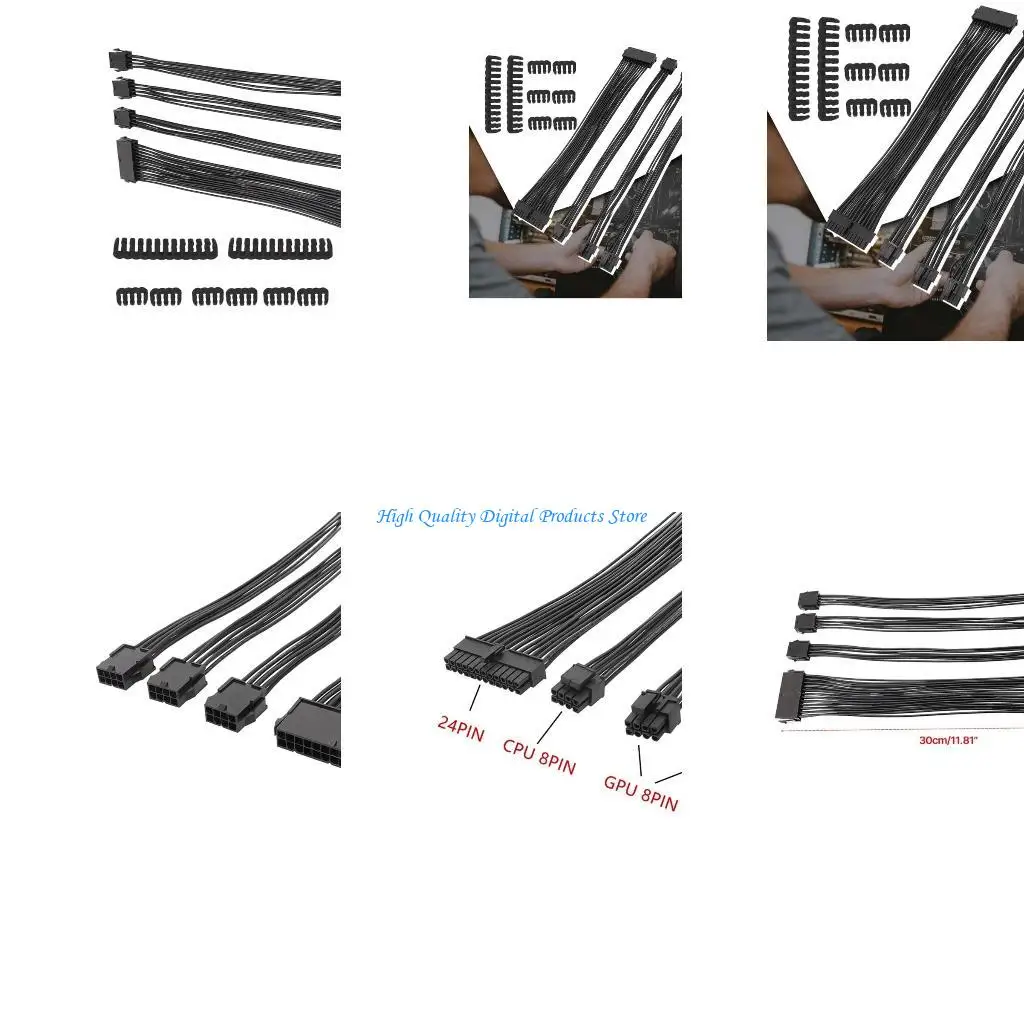 High Quality Digital Products Store

24PIN

CPU 8PIN

GPU 8PIN

30cm/11.81"