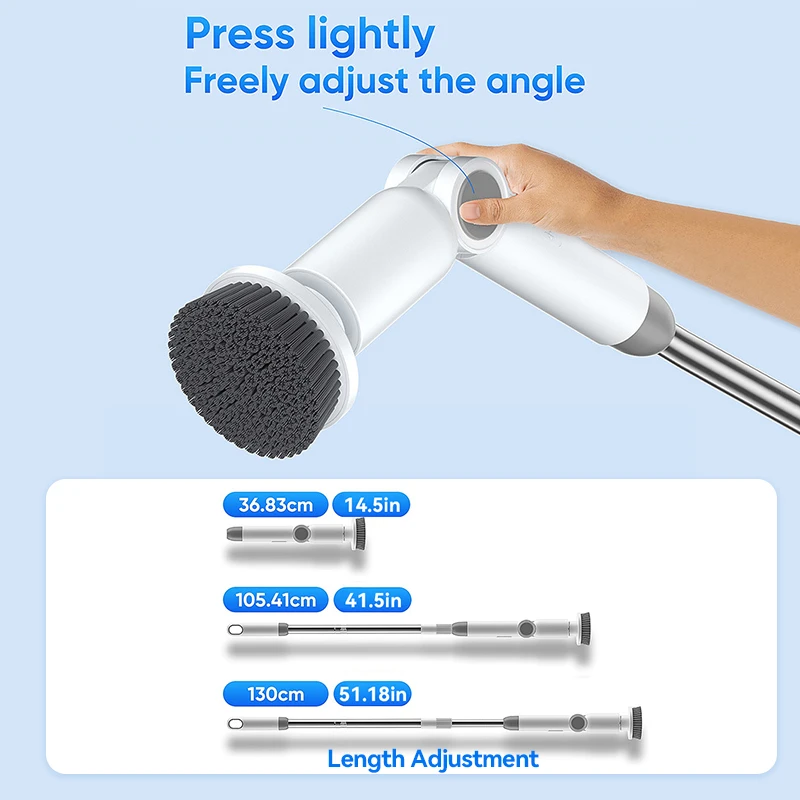 Press lightly
Freely adjust the angle

36.83cm 14.5in

105.41cm 41.5in

130cm 51.18in

Length Adjustment