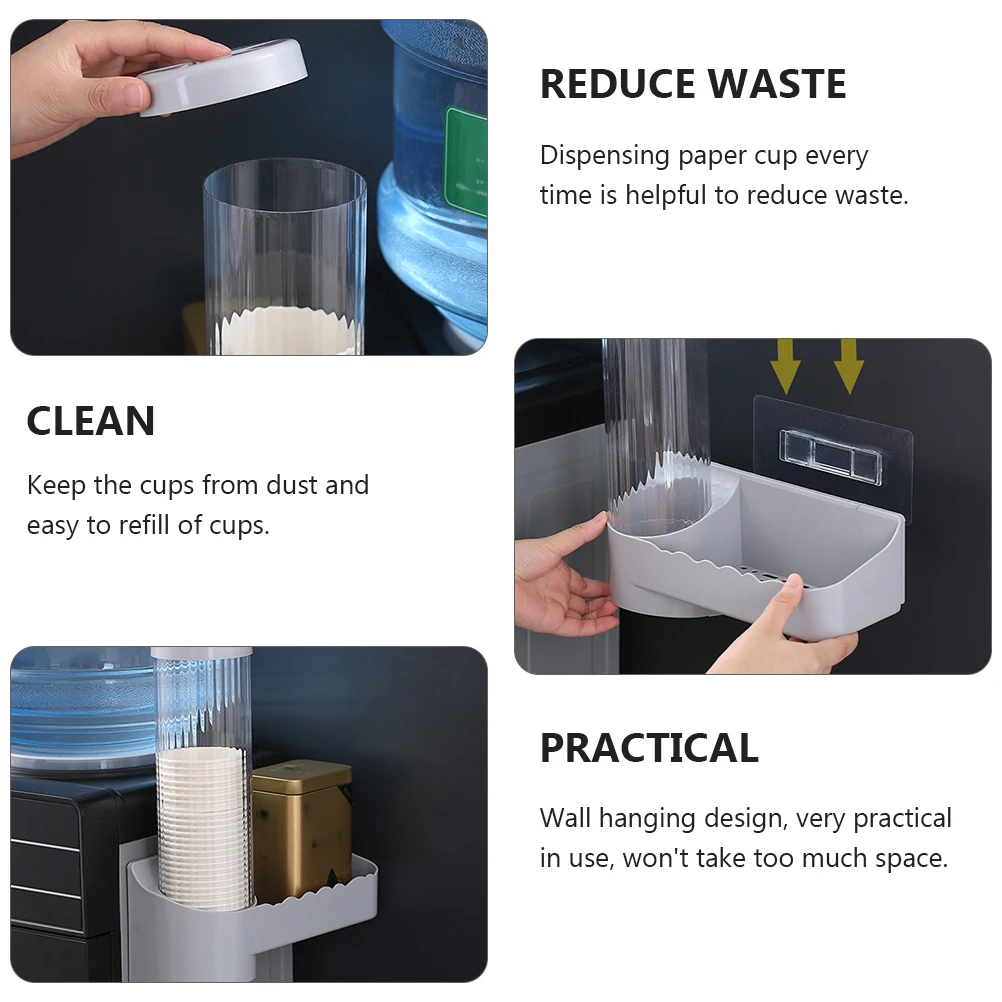 REDUCE WASTE

Dispensing paper cup every time is helpful to reduce waste.

CLEAN

Keep the cups from dust and easy to refill of cups.

PRACTICAL

Wall hanging design, very practical in use, won't take too much space.