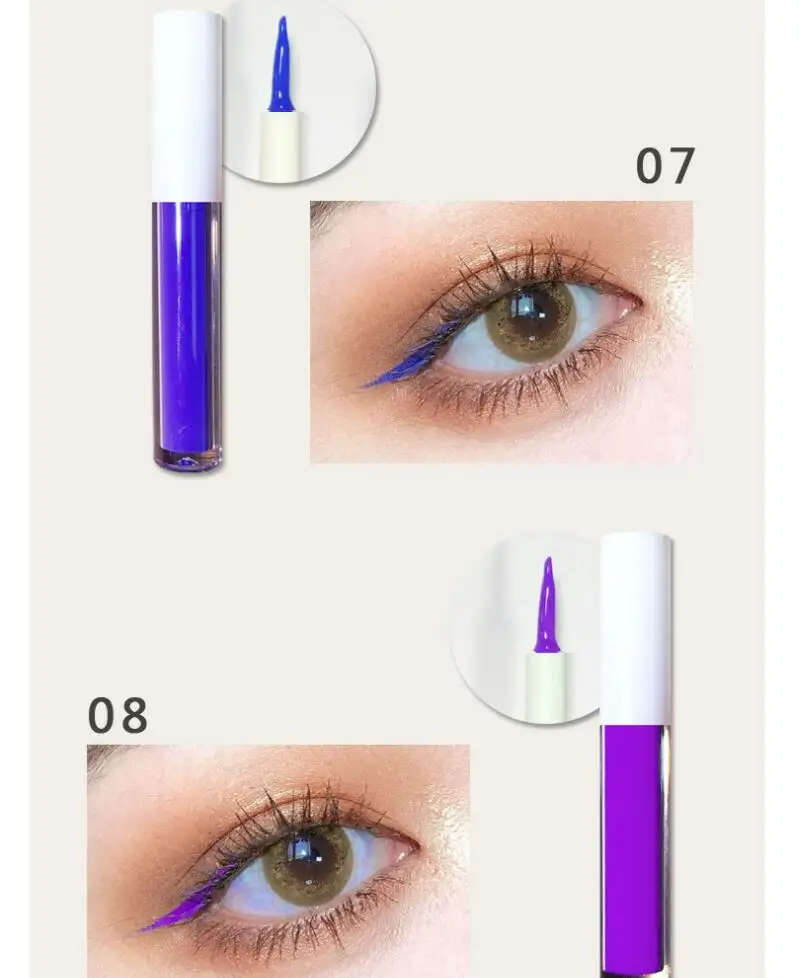 07

08