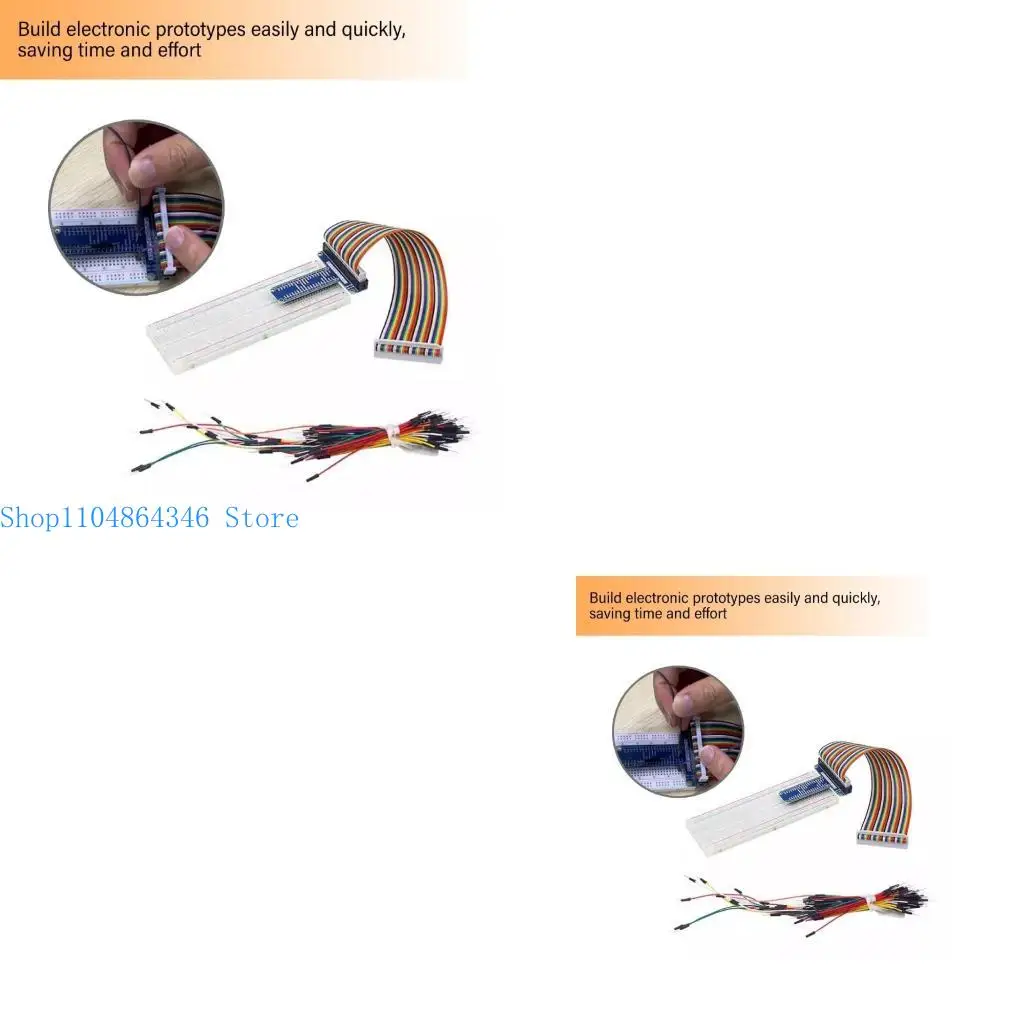 Build electronic prototypes easily and quickly, saving time and effort

Shop1104864346 Store

Build electronic prototypes easily and quickly, saving time and effort