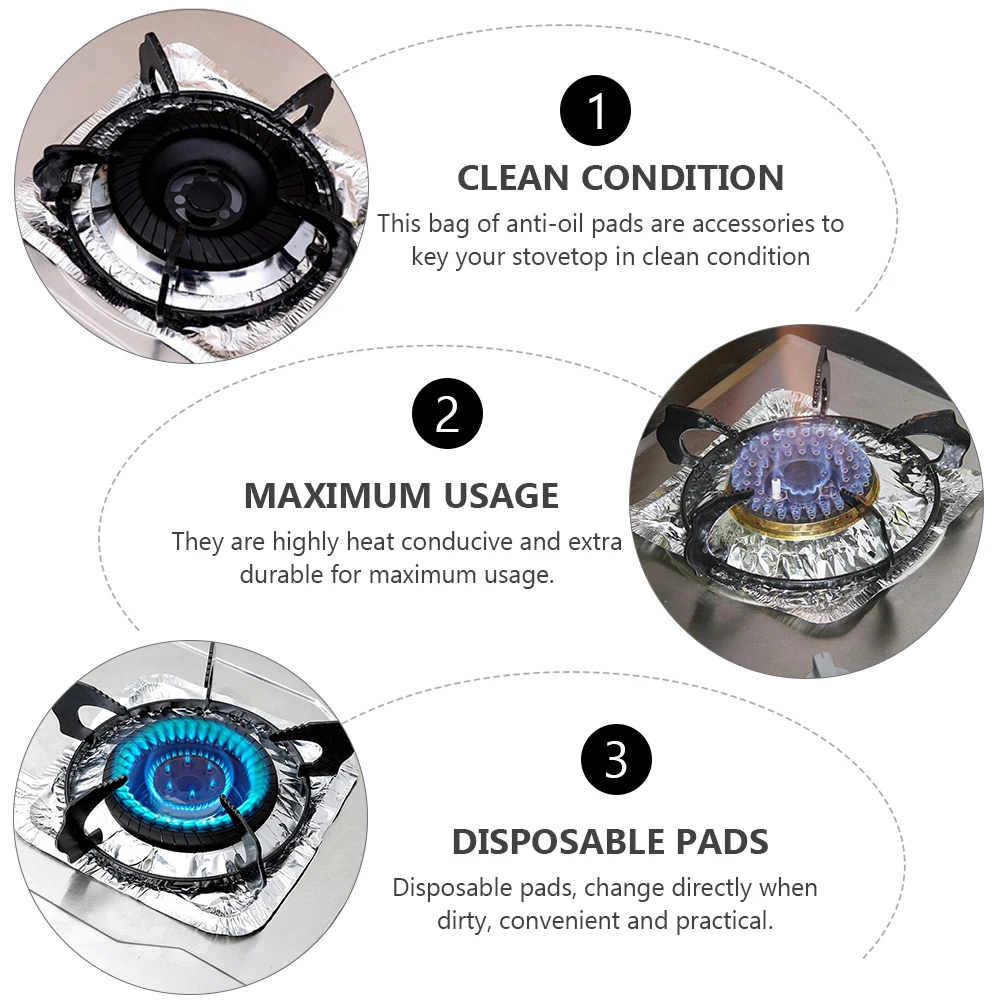 1

CLEAN CONDITION

This bag of anti-oil pads are accessories to key your stovetop in clean condition

2

MAXIMUM USAGE

They are highly heat conducive and extra durable for maximum usage.

3

DISPOSABLE PADS

Disposable pads, change directly when dirty, convenient and practical.