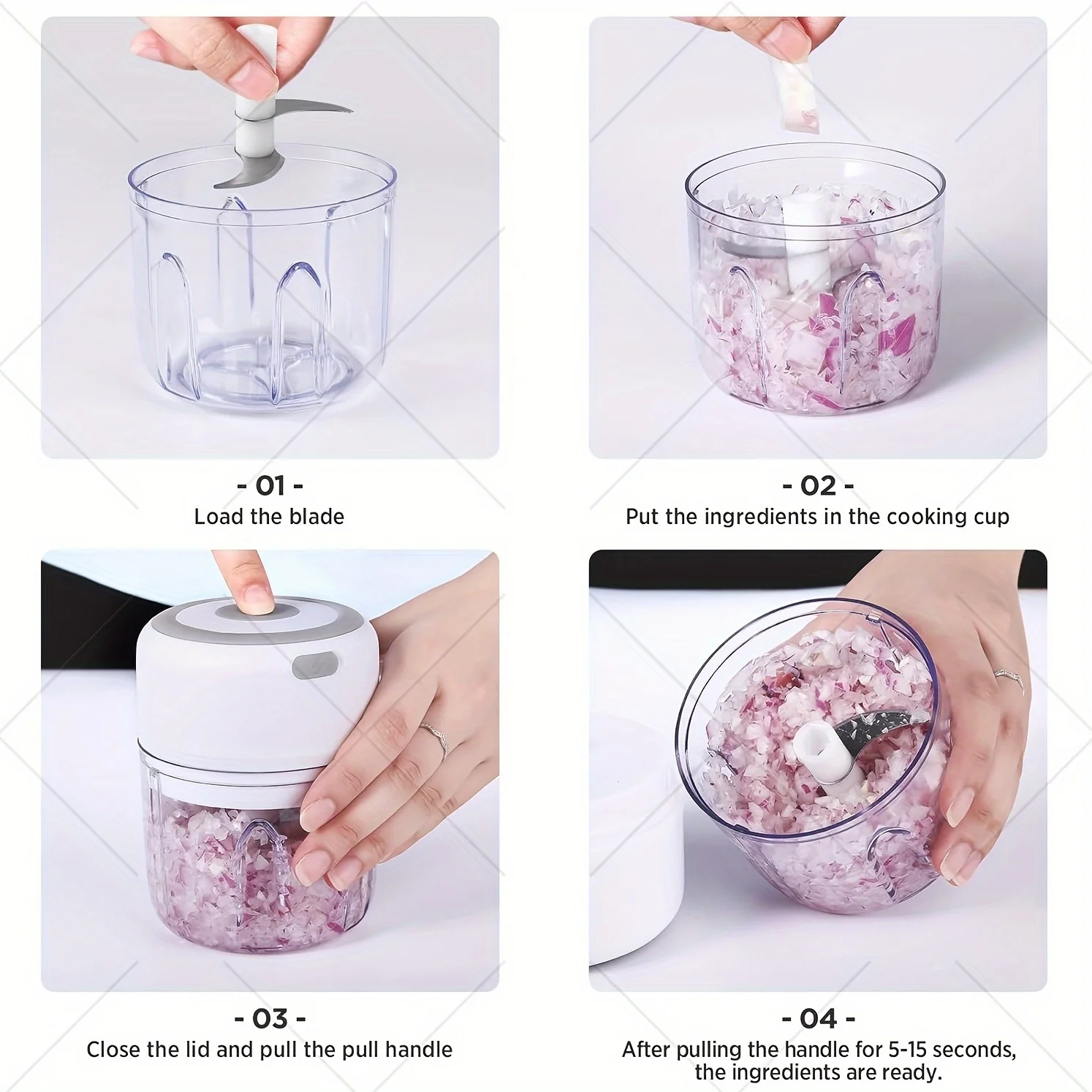 - 01 -
Load the blade

- 02 -
Put the ingredients in the cooking cup

- 03 -
Close the lid and pull the pull handle

- 04 -
After pulling the handle for 5-15 seconds, the ingredients are ready.