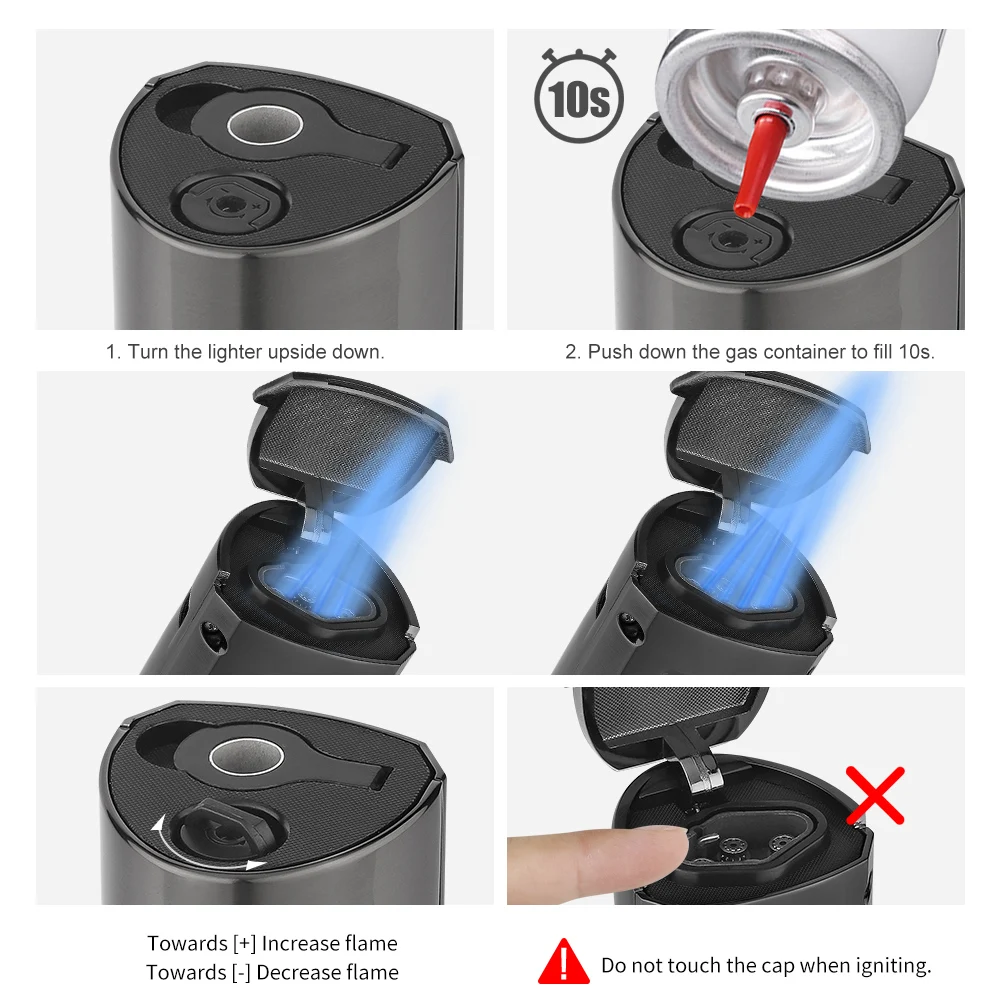 10s

1. Turn the lighter upside down.

2. Push down the gas container to fill 10s.

Towards [+] Increase flame
Towards [-] Decrease flame

Do not touch the cap when igniting.