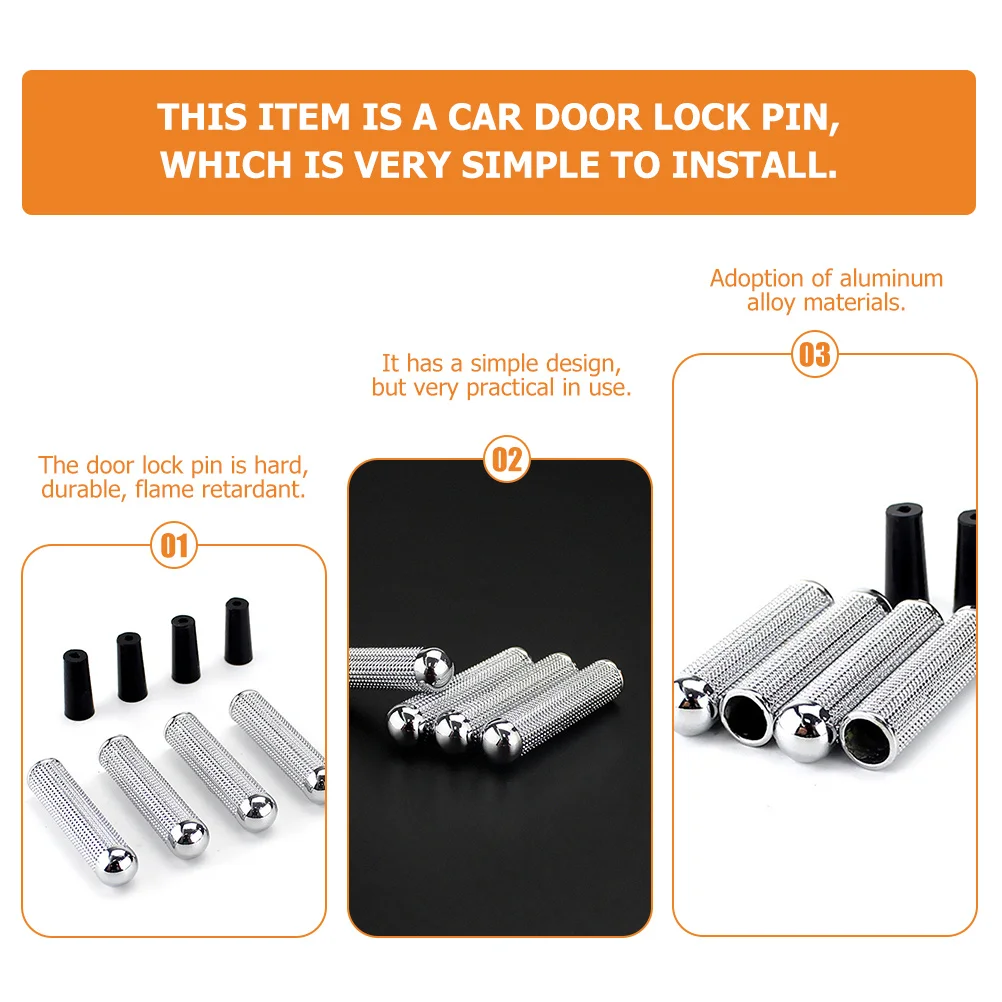 THIS ITEM IS A CAR DOOR LOCK PIN, WHICH IS VERY SIMPLE TO INSTALL.

The door lock pin is hard, durable, flame retardant.

01

It has a simple design, but very practical in use.

02

Adoption of aluminum alloy materials.

03