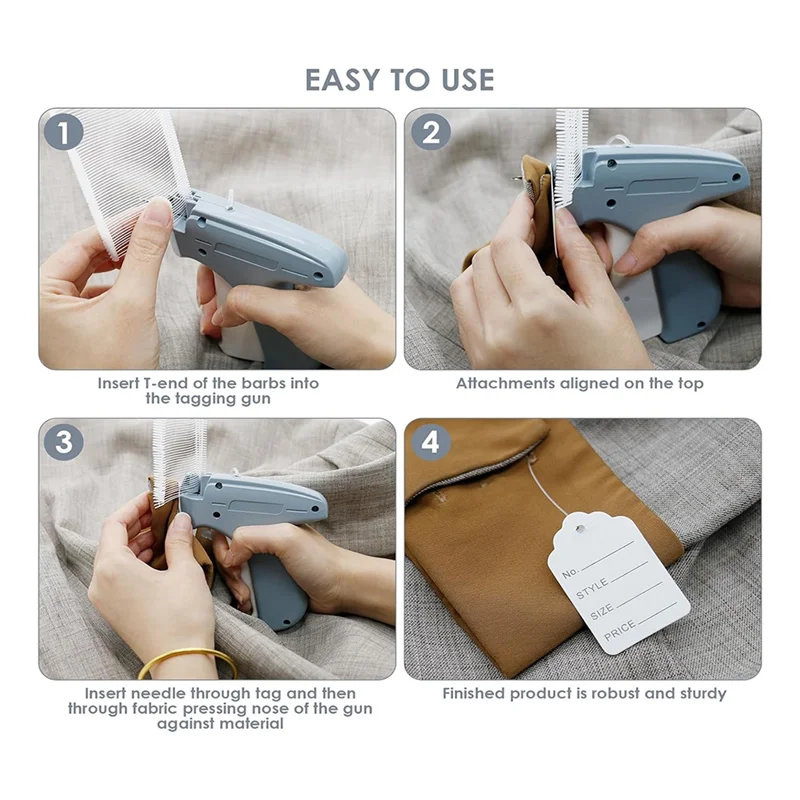 EASY TO USE

1

Insert T-end of the barbs into the tagging gun

2

Attachments aligned on the top

3

Insert needle through tag and then through fabric pressing nose of the gun against material

4

No.
STYLE
SIZE
PRICE

Finished product is robust and sturdy