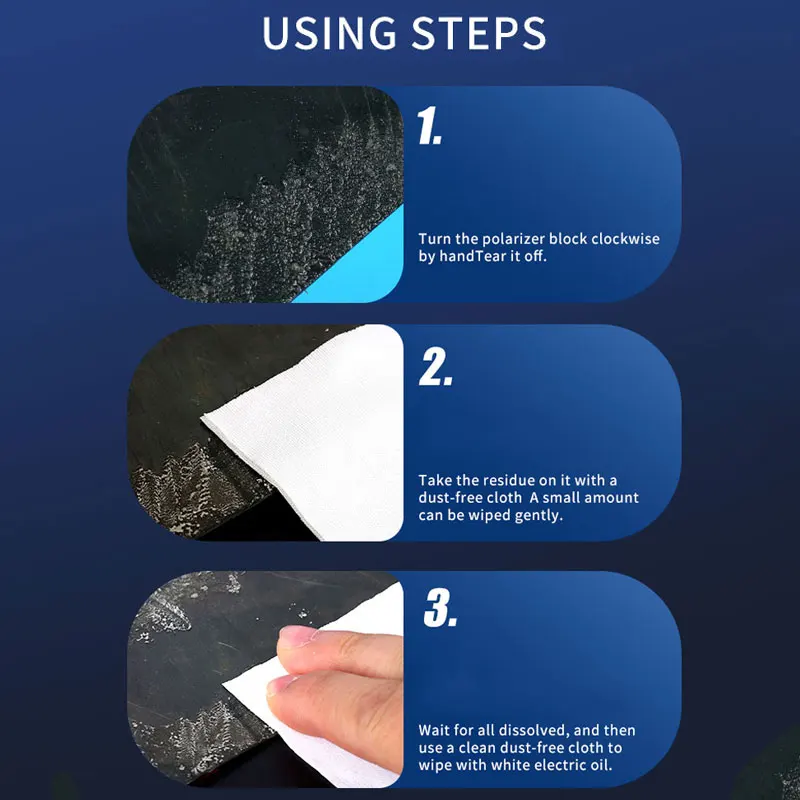 USING STEPS

1.

Turn the polarizer block clockwise by handTear it off.

2.

Take the residue on it with a dust-free cloth  A small amount can be wiped gently.

3.

Wait for all dissolved, and then use a clean dust-free cloth to wipe with white electric oil.