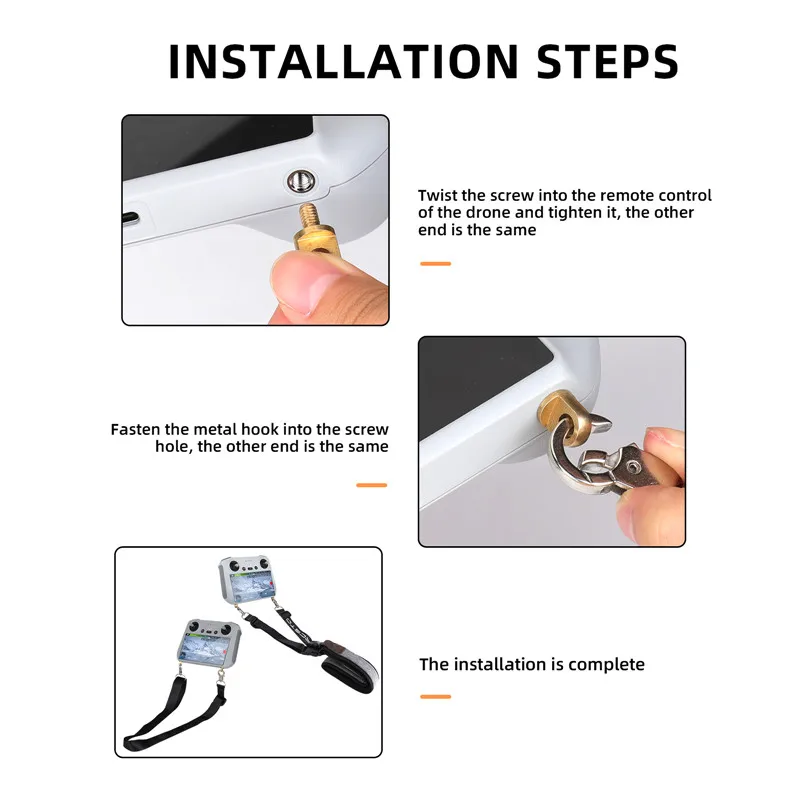 INSTALLATION STEPS

Twist the screw into the remote control of the drone and tighten it, the other end is the same

Fasten the metal hook into the screw hole, the other end is the same

The installation is complete