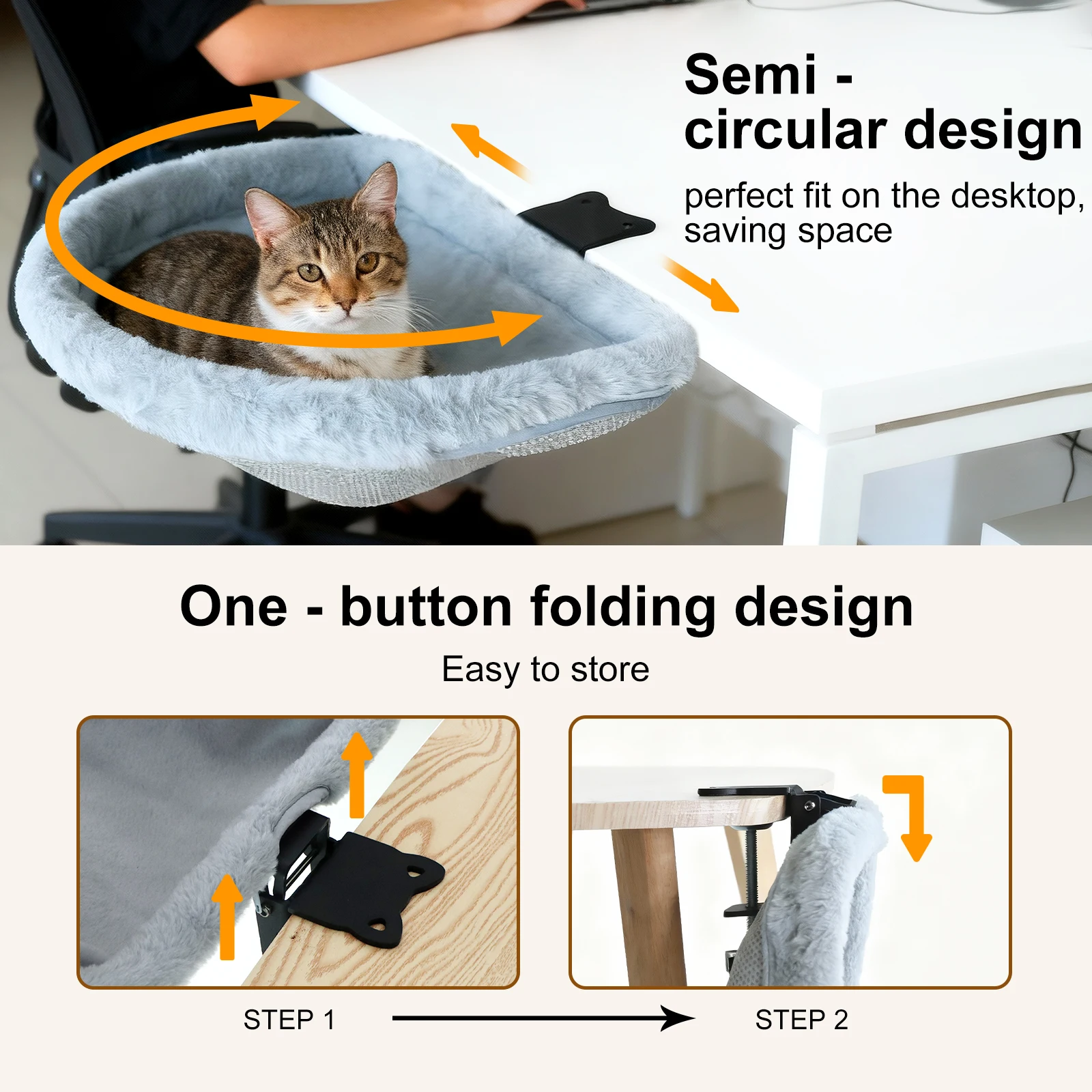 Semi - circular design

perfect fit on the desktop, saving space

One - button folding design

Easy to store

STEP 1

STEP 2