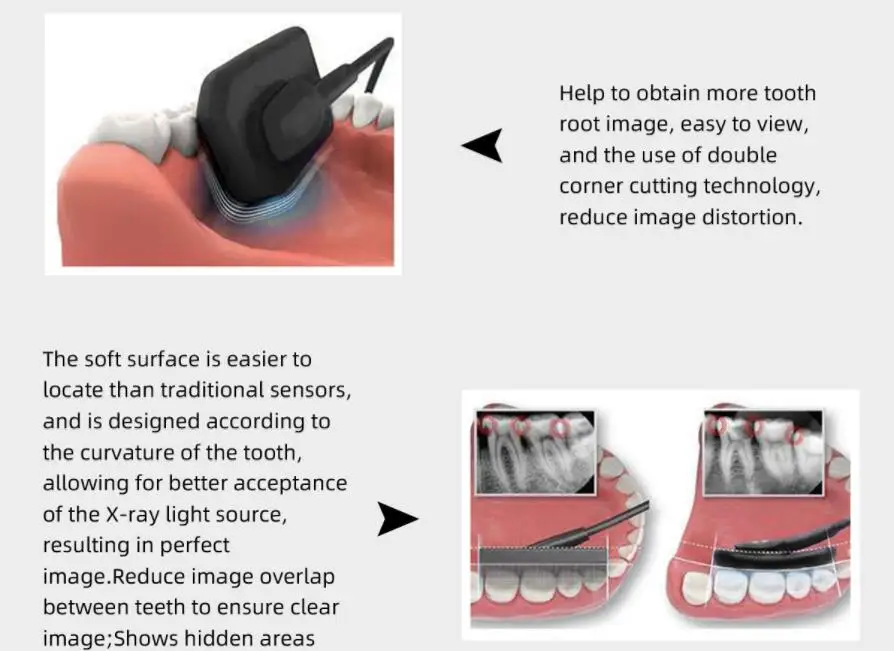 Help to obtain more tooth root image, easy to view, and the use of double corner cutting technology, reduce image distortion.

The soft surface is easier to locate than traditional sensors, and is designed according to the curvature of the tooth, allowing for better acceptance of the X-ray light source, resulting in perfect image.Reduce image overlap between teeth to ensure clear image;Shows hidden areas