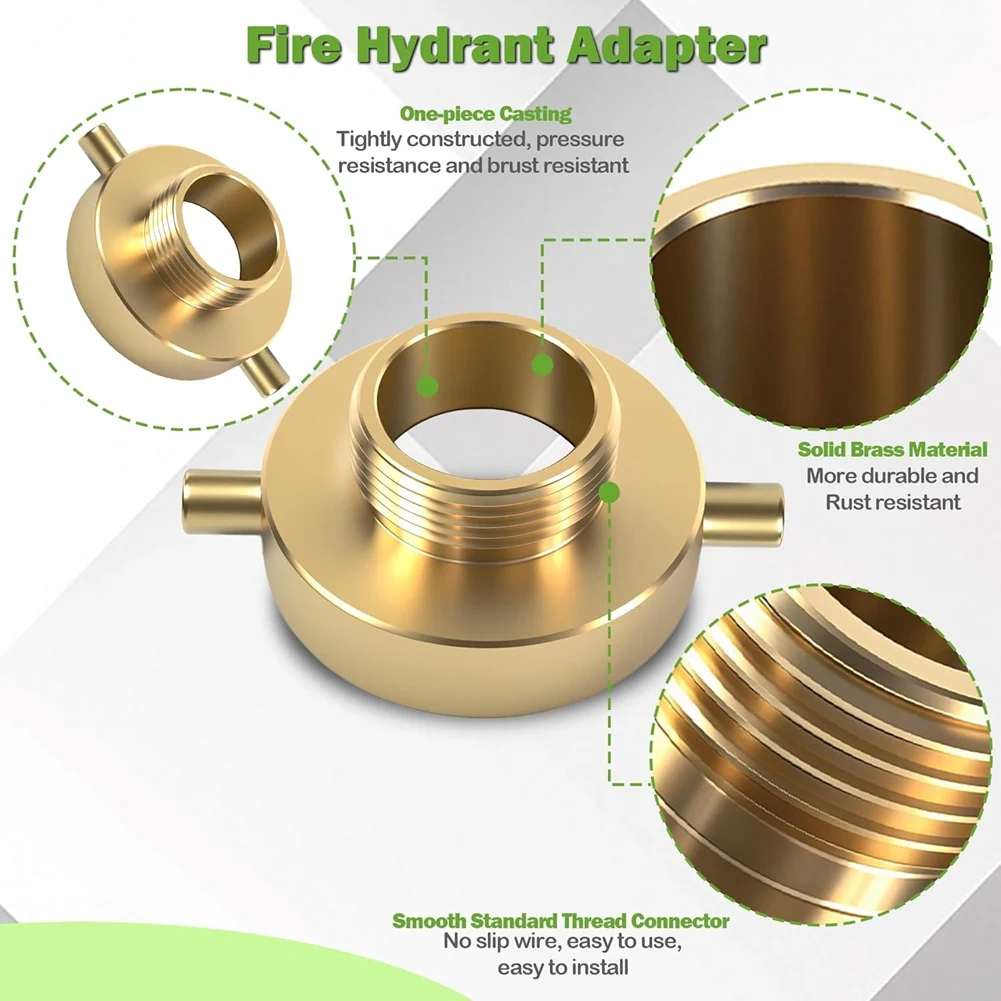 Fire Hydrant Adapter

One-piece Casting
Tightly constructed, pressure resistance and brust resistant

Solid Brass Material
More durable and Rust resistant

Smooth Standard Thread Connector
No slip wire, easy to use, easy to install