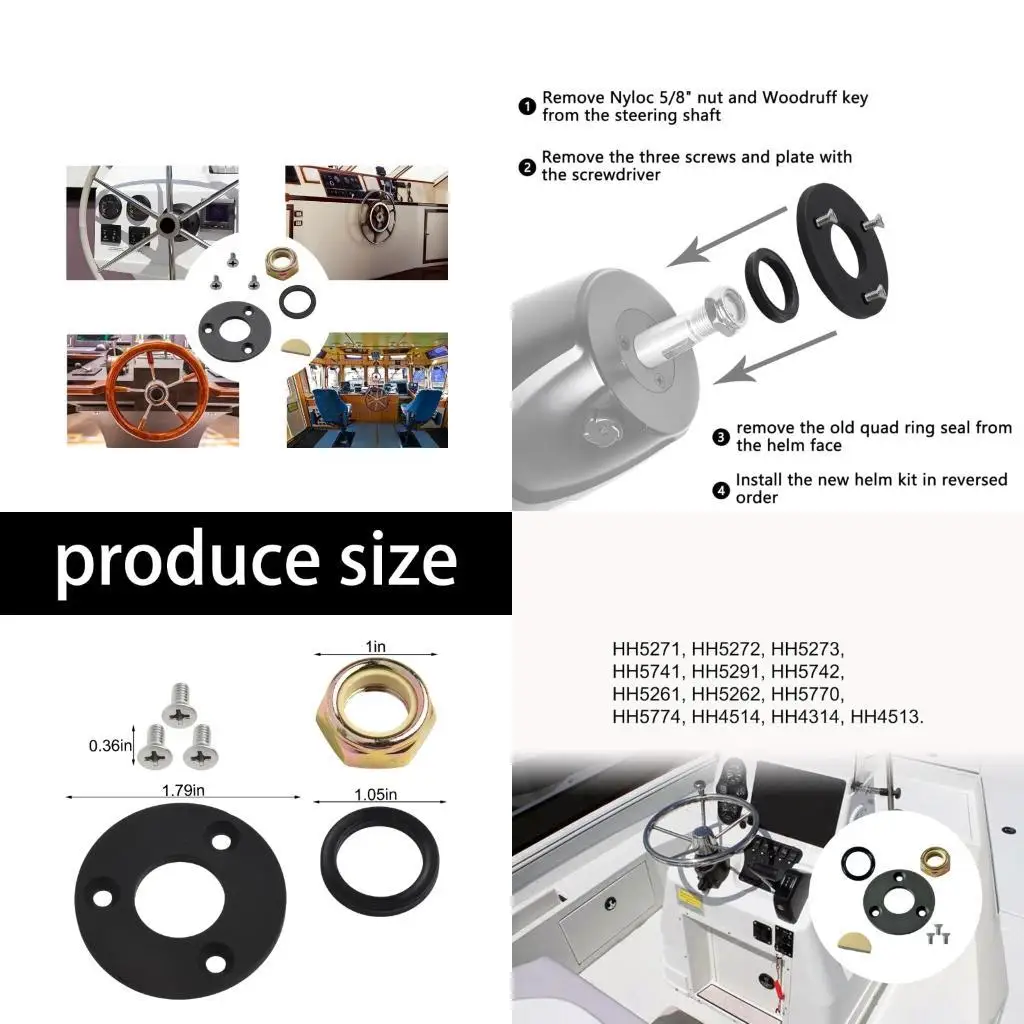 1 Remove Nyloc 5/8" nut and Woodruff key from the steering shaft

2 Remove the three screws and plate with the screwdriver

3 remove the old quad ring seal from the helm face

4 Install the new helm kit in reversed order

produce size

1in

0.36in

1.79in

1.05in

HH5271, HH5272, HH5273, HH5741, HH5291, HH5742, HH5261, HH5262, HH5770, HH5774, HH4514, HH4314, HH4513.