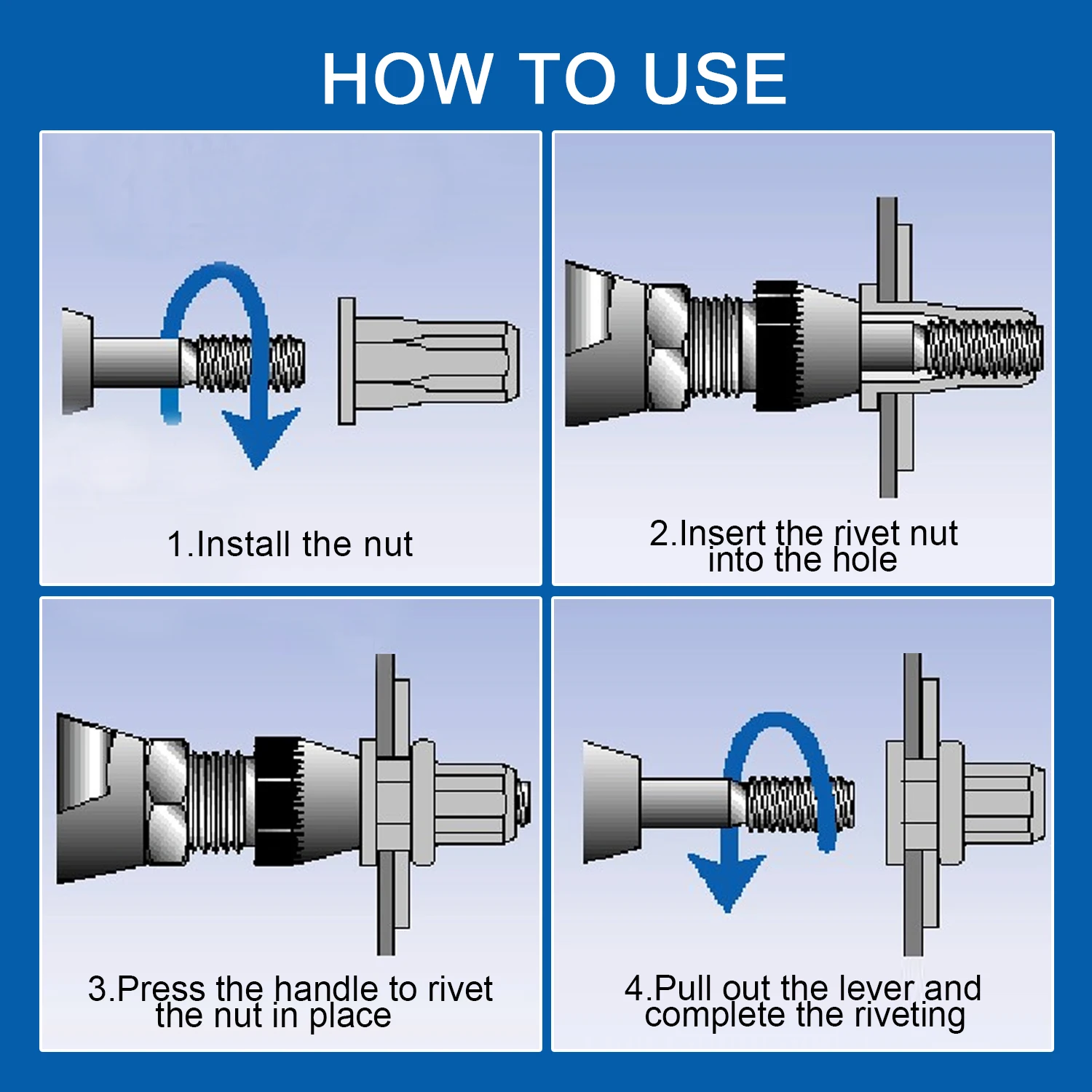 HOW TO USE

1.Install the nut

2.Insert the rivet nut into the hole

3.Press the handle to rivet the nut in place

4.Pull out the lever and complete the riveting