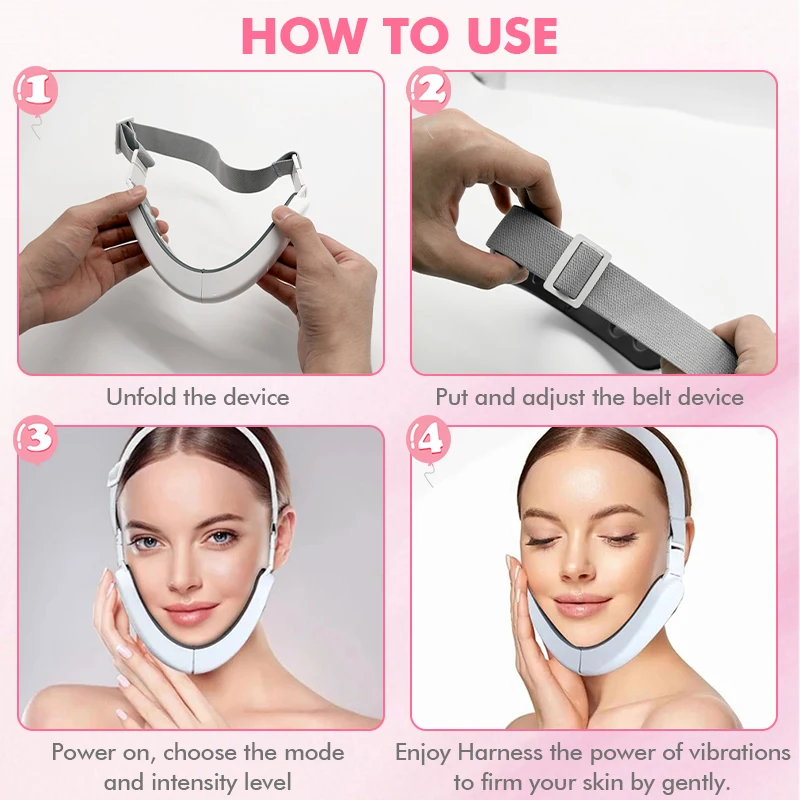 HOW TO USE

1

Unfold the device

2

Put and adjust the belt device

3

Power on, choose the mode and intensity level

4

Enjoy Harness the power of vibrations to firm your skin by gently.