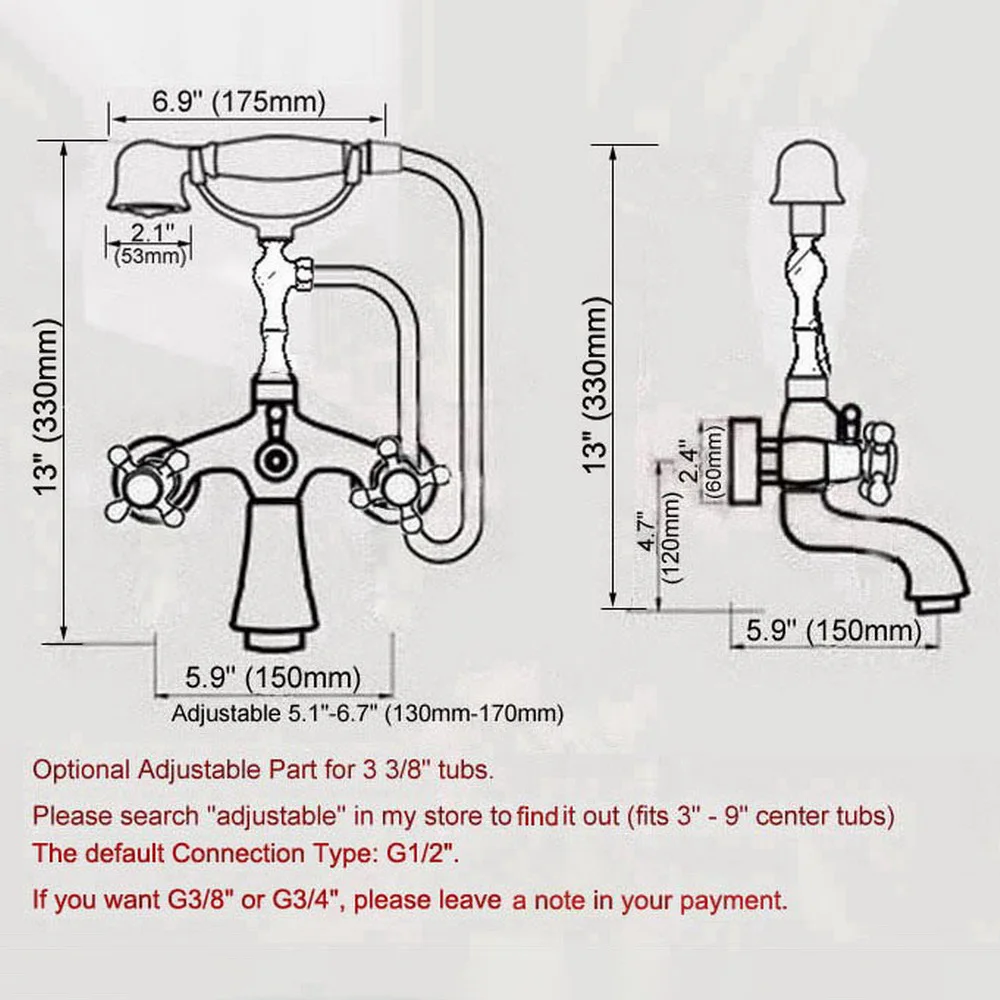 6.9" (175mm)

2.1"
(53mm)

13" (330mm)

5.9" (150mm)

Adjustable 5.1"-6.7" (130mm-170mm)

13" (330mm)

2.4"
(60mm)

4.7"
(120mm)

5.9" (150mm)

Optional Adjustable Part for 3 3/8" tubs.

Please search "adjustable" in my store to find it out (fits 3" - 9" center tubs)

The default Connection Type: G1/2".

If you want G3/8" or G3/4", please leave a note in your payment.