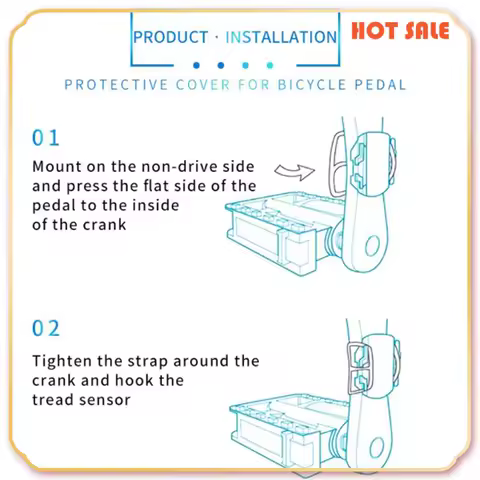 PRODUCT · INSTALLATION

HOT SALE

PROTECTIVE COVER FOR BICYCLE PEDAL

01

Mount on the non-drive side and press the flat side of the pedal to the inside of the crank

02

Tighten the strap around the crank and hook the tread sensor