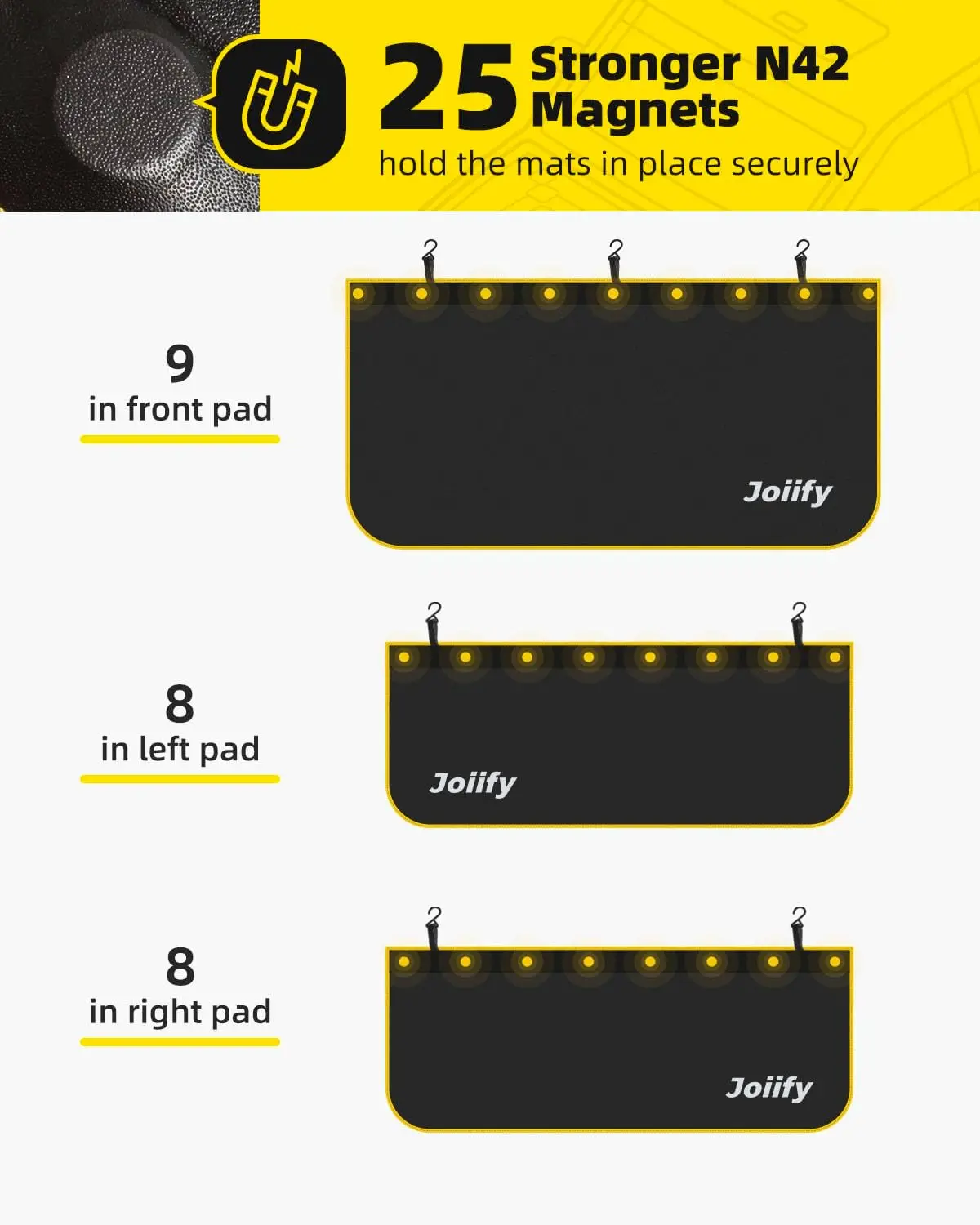 25 Stronger N42 Magnets
hold the mats in place securely

9
in front pad

Joiify

8
in left pad

Joiify

8
in right pad

Joiify