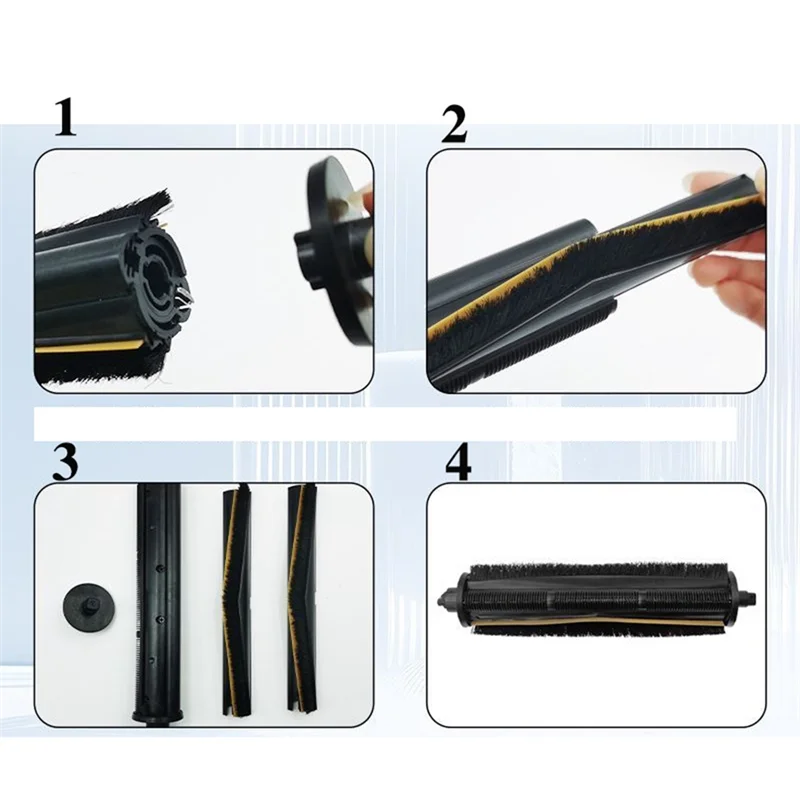 1

2

3

4