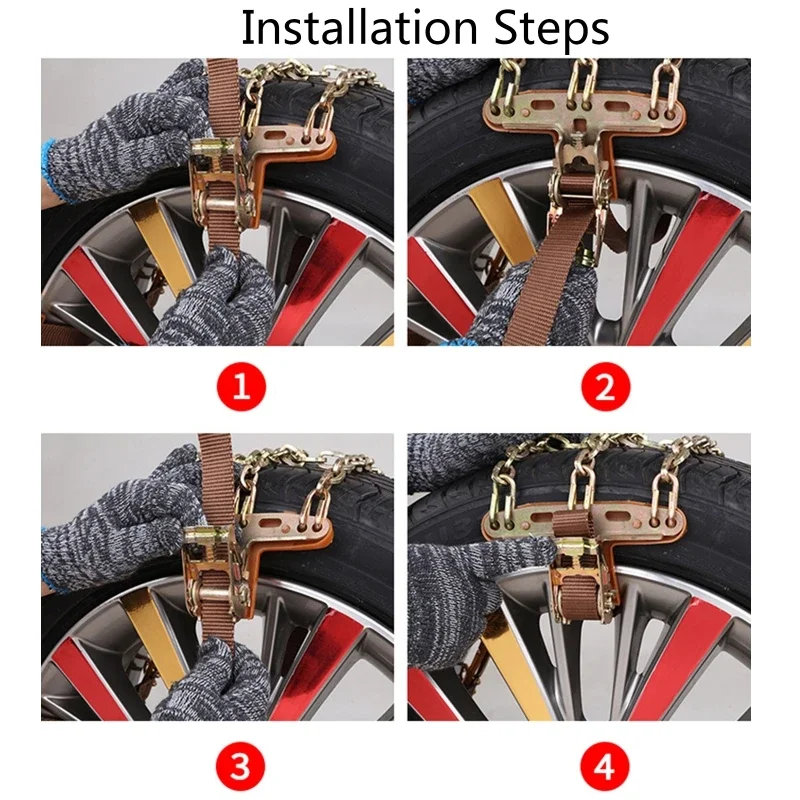 Installation Steps

1

2

3

4