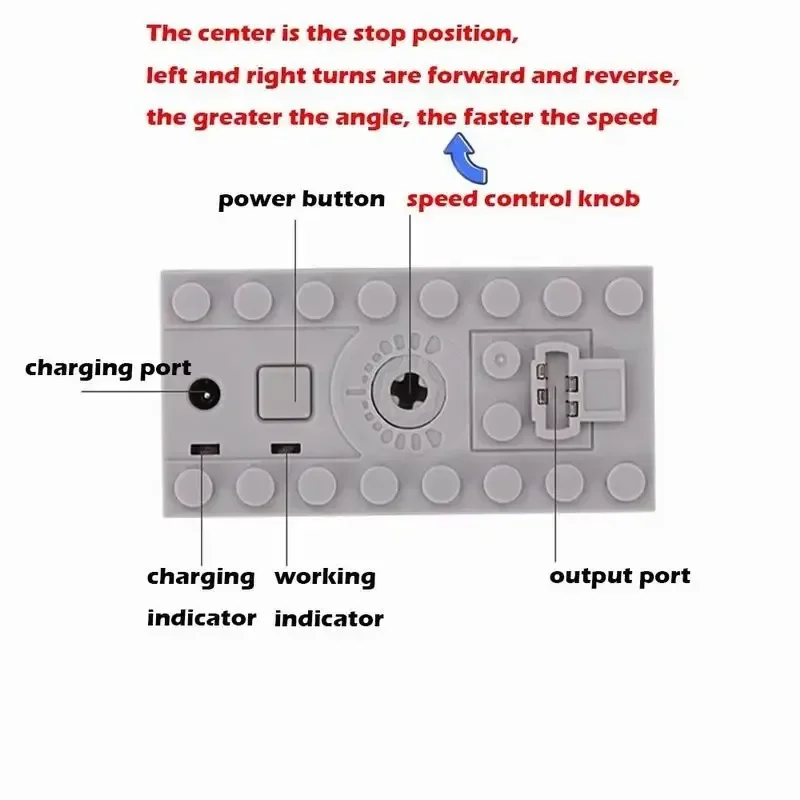 The center is the stop position,
left and right turns are forward and reverse,
the greater the angle, the faster the speed

power button

speed control knob

charging port

charging indicator

working indicator

output port