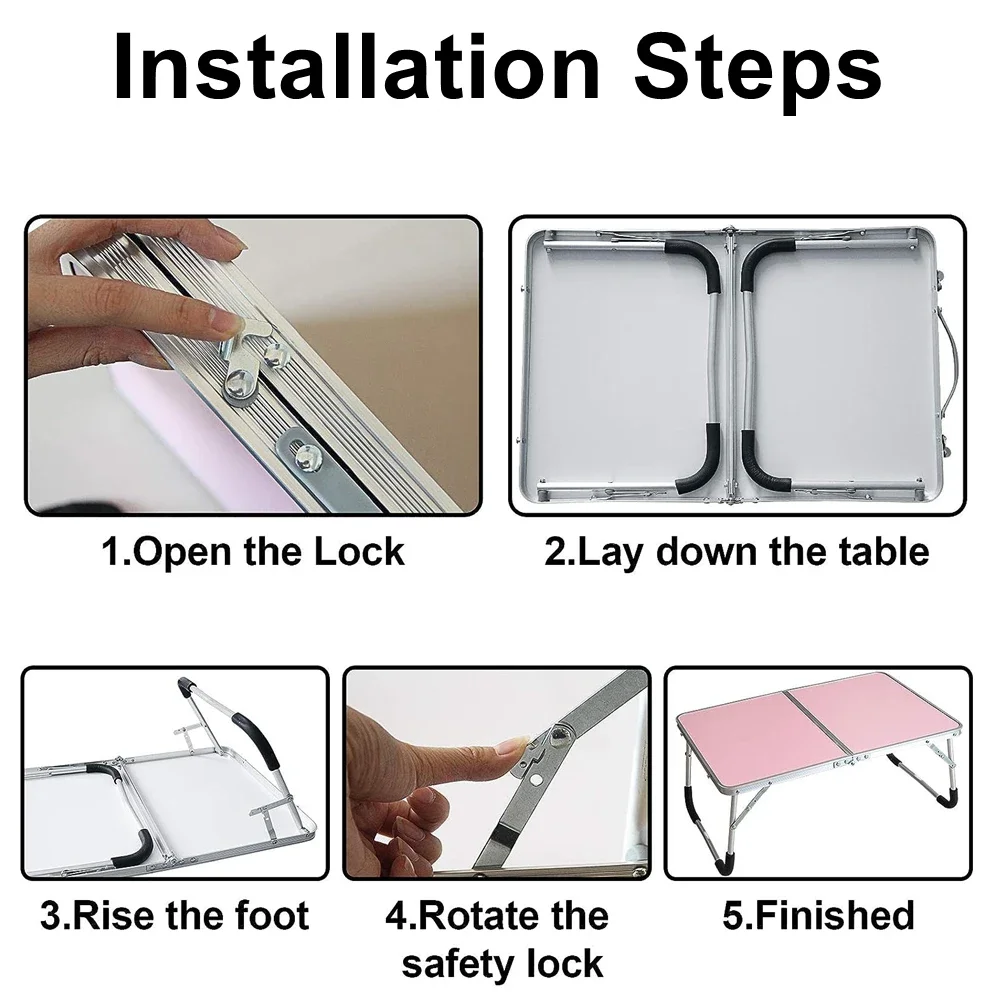 Installation Steps

1.Open the Lock

2.Lay down the table

3.Rise the foot

4.Rotate the safety lock

5.Finished