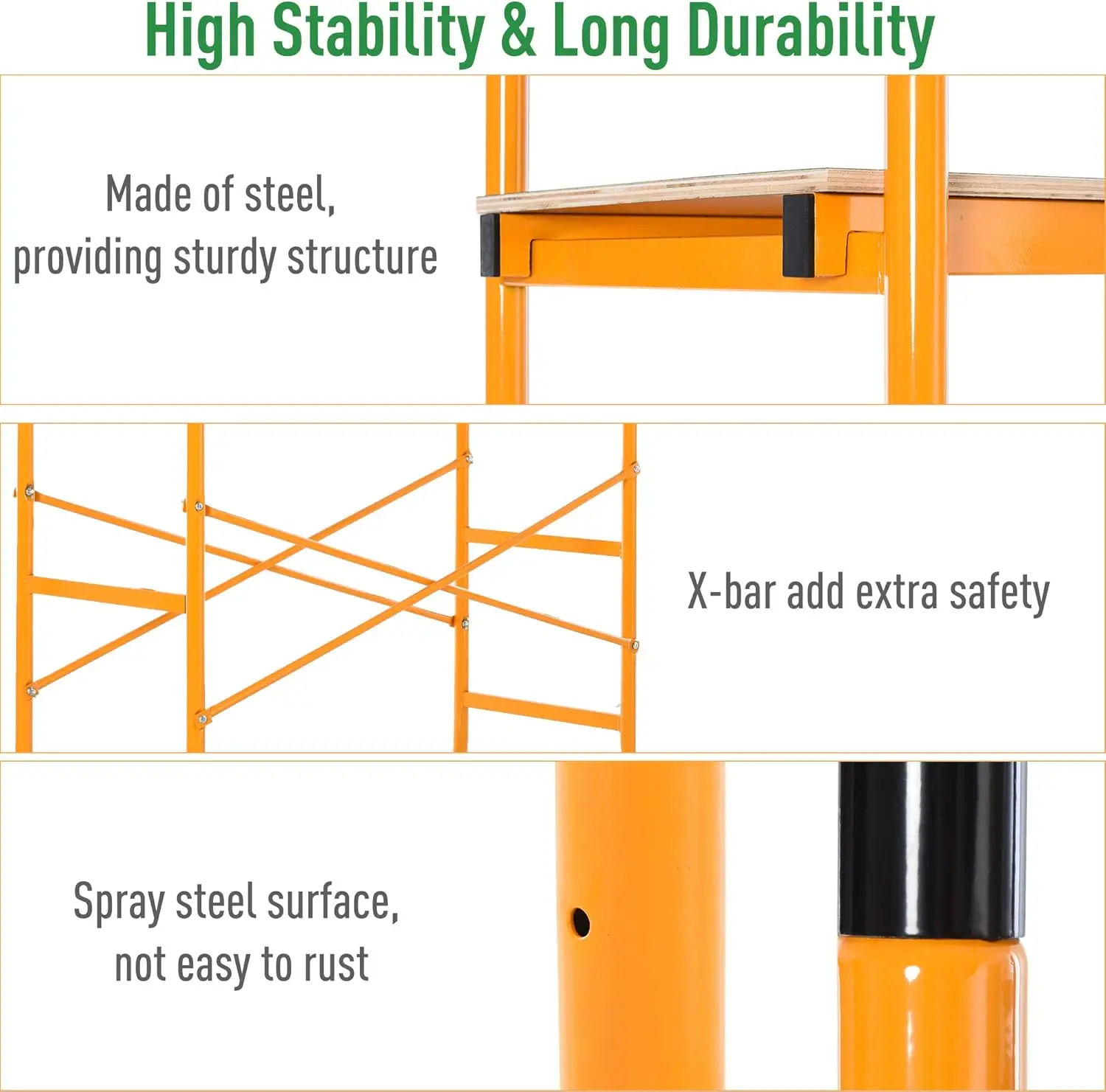 High Stability & Long Durability

Made of steel,
providing sturdy structure

X-bar add extra safety

Spray steel surface,
not easy to rust