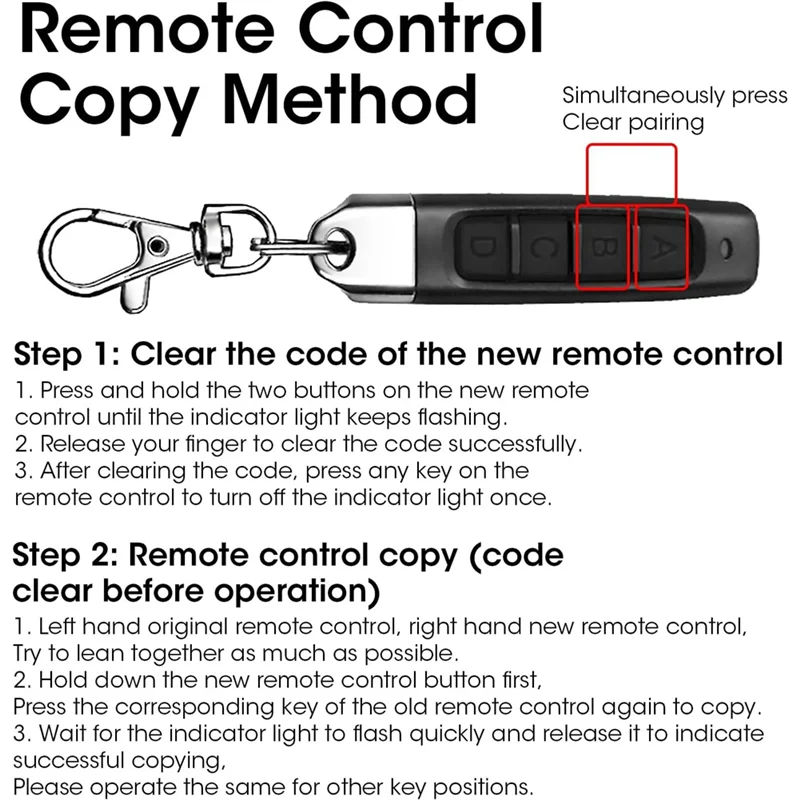 Remote Control Copy Method

Simultaneously press
Clear pairing

D C B A

Step 1: Clear the code of the new remote control

1. Press and hold the two buttons on the new remote control until the indicator light keeps flashing.
2. Release your finger to clear the code successfully.
3. After clearing the code, press any key on the remote control to turn off the indicator light once.

Step 2: Remote control copy (code clear before operation)

1. Left hand original remote control, right hand new remote control,
Try to lean together as much as possible.
2. Hold down the new remote control button first,
Press the corresponding key of the old remote control again to copy.
3. Wait for the indicator light to flash quickly and release it to indicate successful copying,
Please operate the same for other key positions.