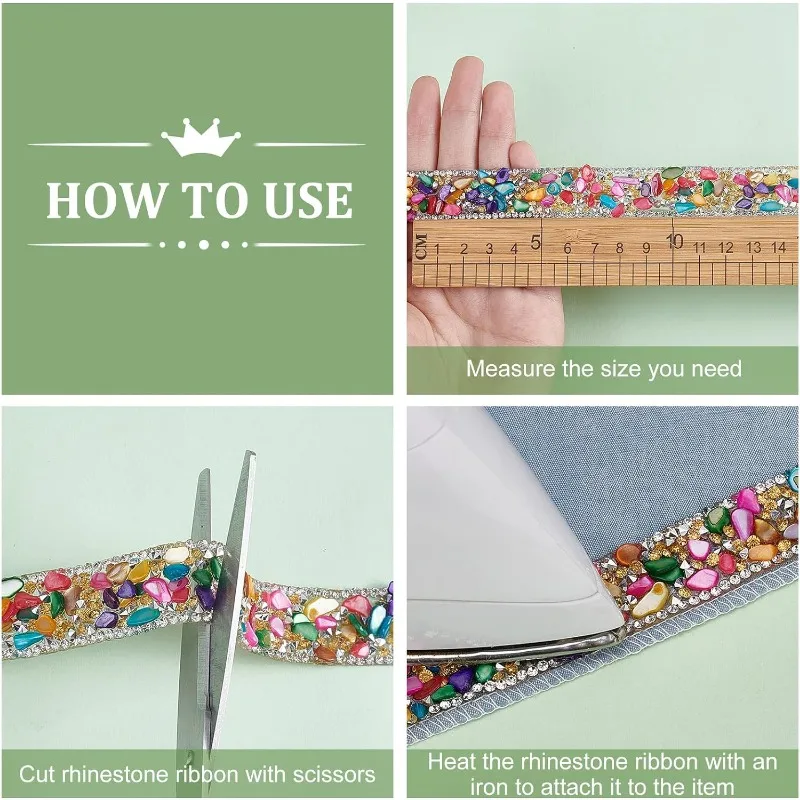 HOW TO USE

CM 1 2 3 4 5 6 7 8 9 10 11 12 13 14

Measure the size you need

Cut rhinestone ribbon with scissors

Heat the rhinestone ribbon with an iron to attach it to the item