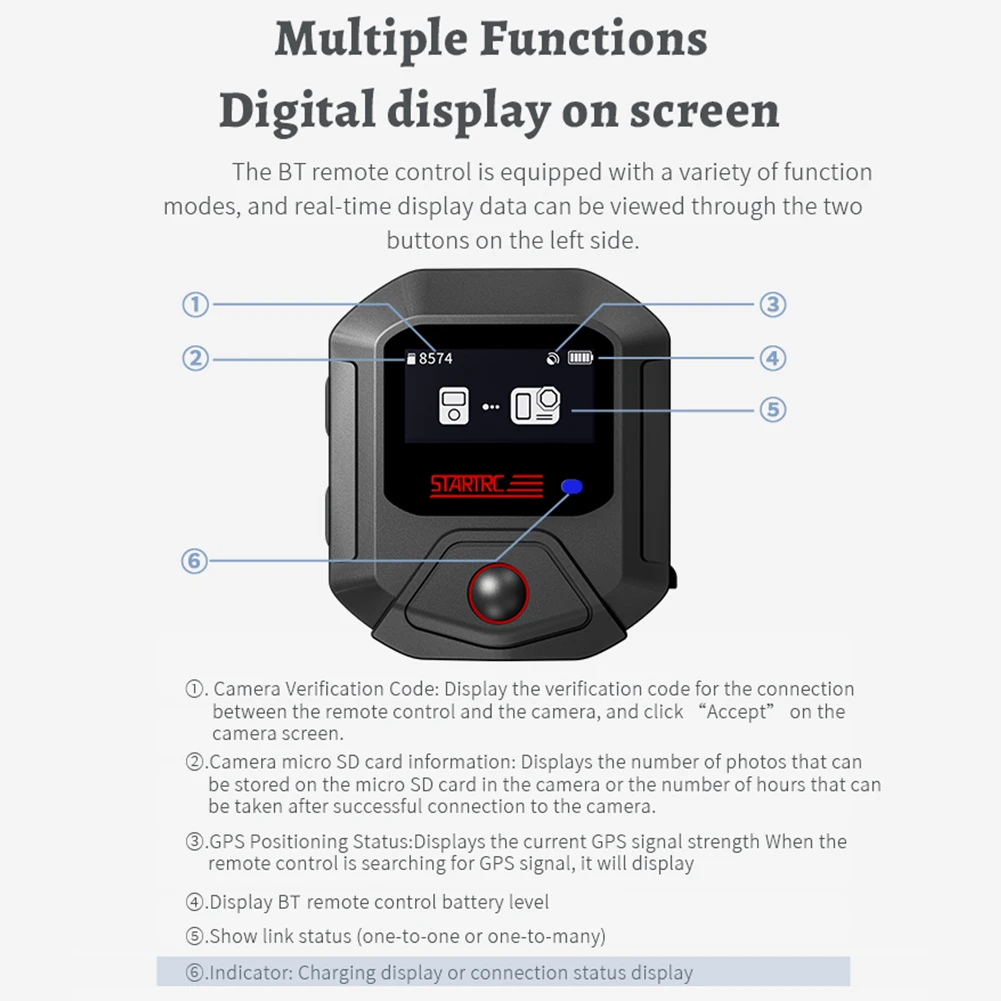 Multiple Functions
Digital display on screen

The BT remote control is equipped with a variety of function modes, and real-time display data can be viewed through the two buttons on the left side.

①
②
③
④
⑤
⑥

8574

STARTRC

①. Camera Verification Code: Display the verification code for the connection between the remote control and the camera, and click “Accept” on the camera screen.

②.Camera micro SD card information: Displays the number of photos that can be stored on the micro SD card in the camera or the number of hours that can be taken after successful connection to the camera.

③.GPS Positioning Status:Displays the current GPS signal strength When the remote control is searching for GPS signal, it will display

④.Display BT remote control battery level

⑤.Show link status (one-to-one or one-to-many)

⑥.Indicator: Charging display or connection status display