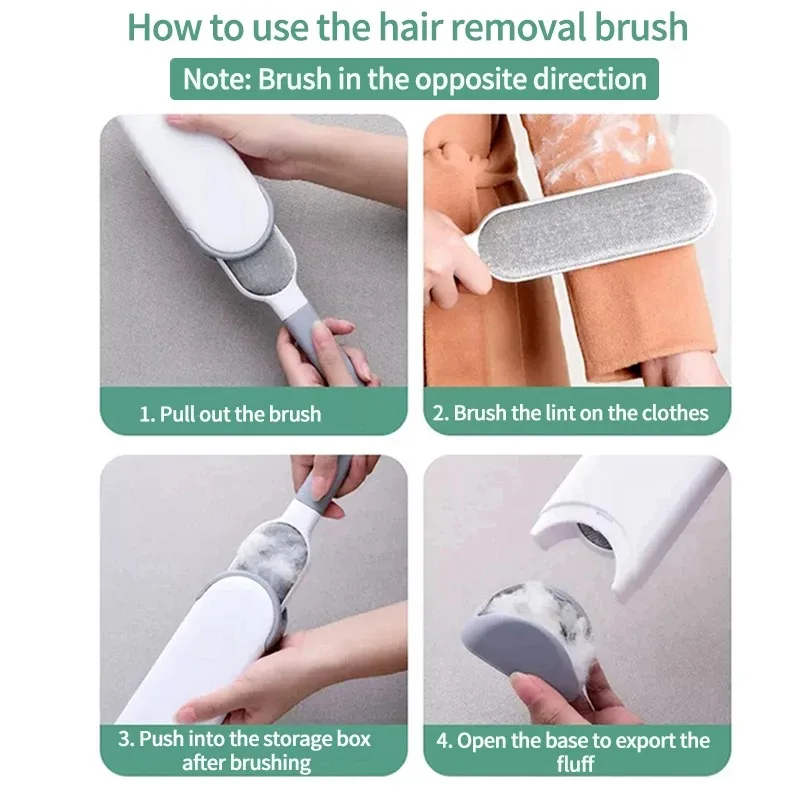 How to use the hair removal brush

Note: Brush in the opposite direction

1. Pull out the brush

2. Brush the lint on the clothes

3. Push into the storage box after brushing

4. Open the base to export the fluff