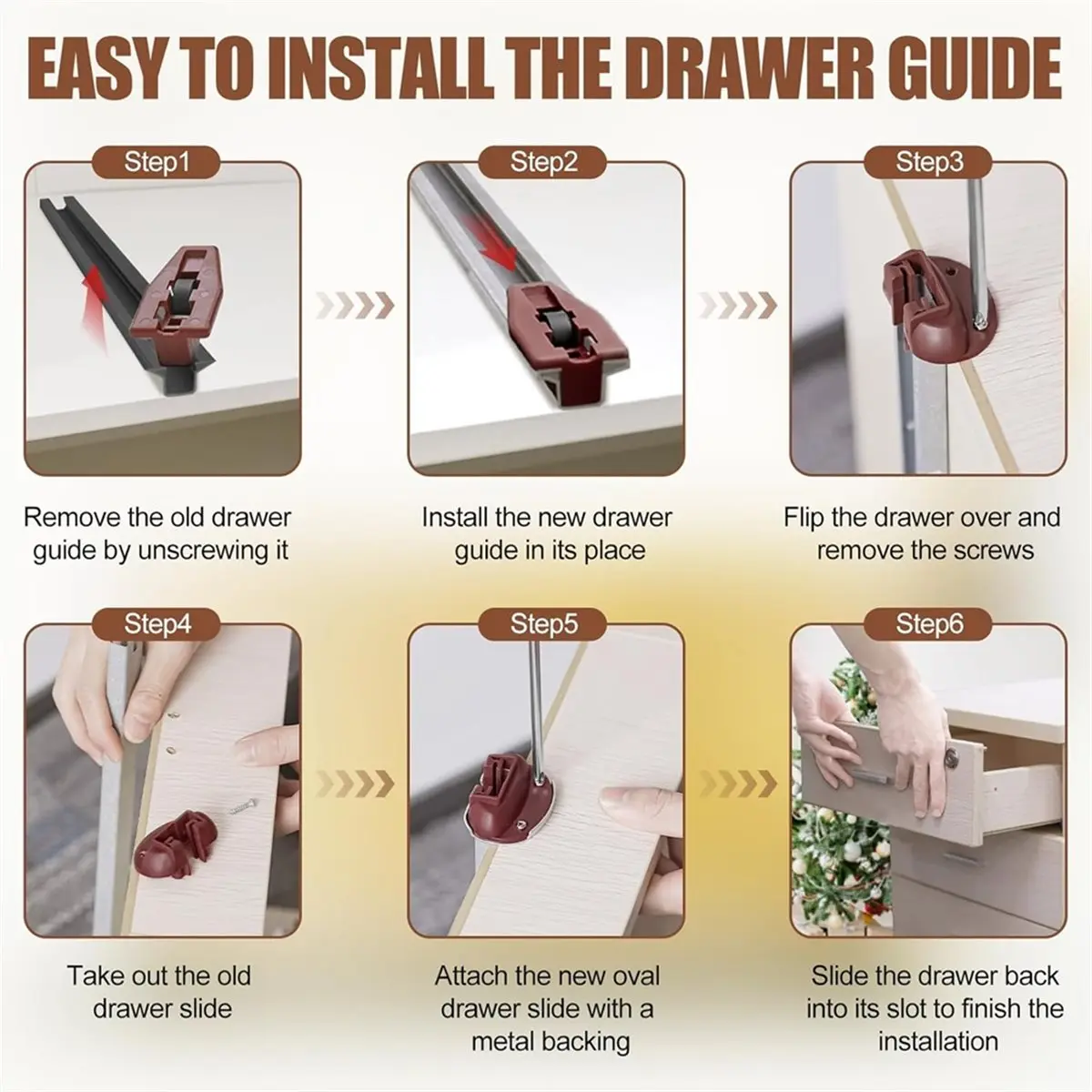 EASY TO INSTALL THE DRAWER GUIDE

Step1

Remove the old drawer guide by unscrewing it

Step2

Install the new drawer guide in its place

Step3

Flip the drawer over and remove the screws

Step4

Take out the old drawer slide

Step5

Attach the new oval drawer slide with a metal backing

Step6

Slide the drawer back into its slot to finish the installation