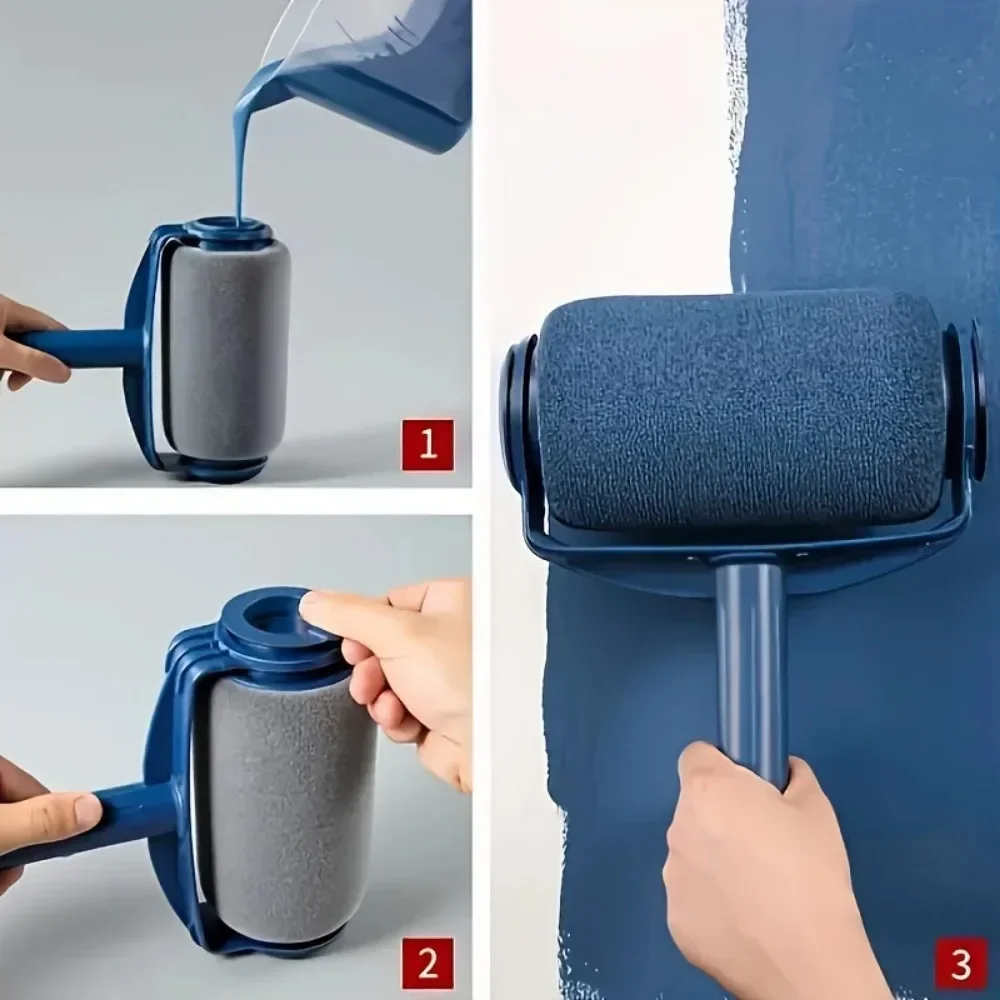 1

2

3