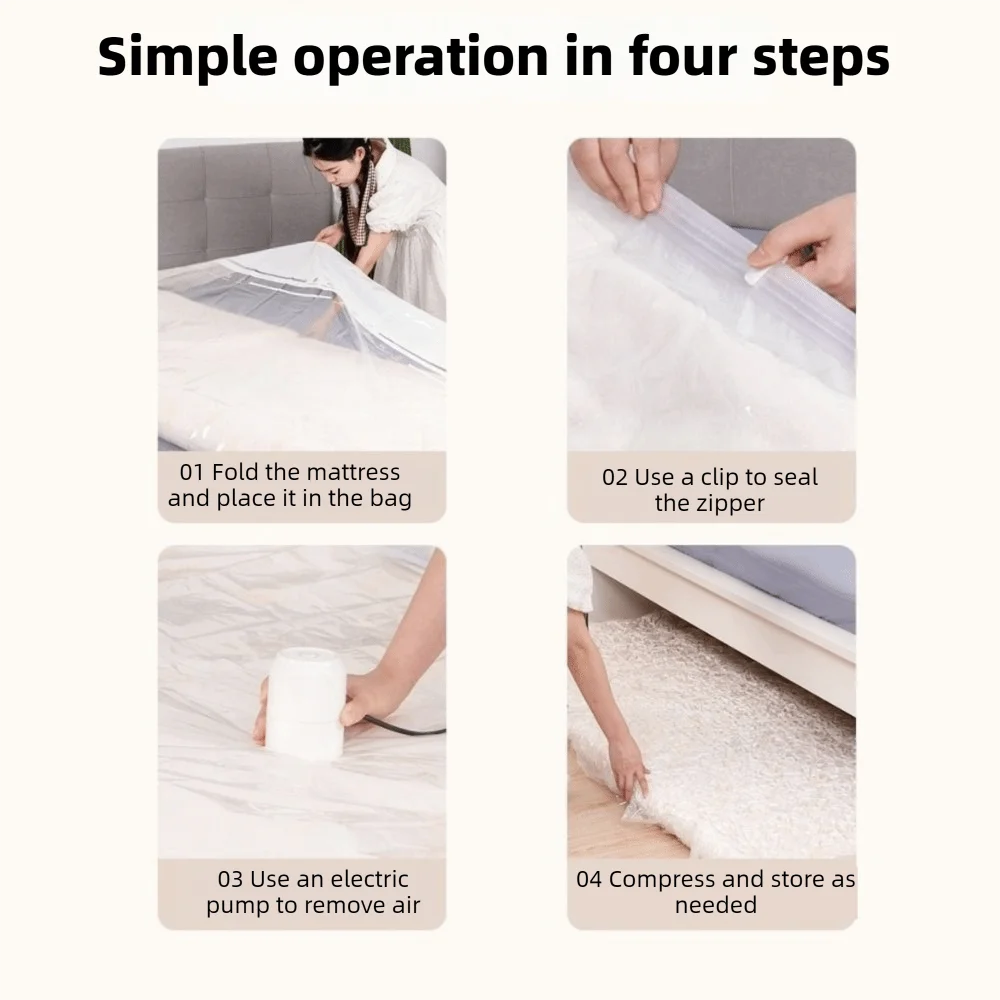 Simple operation in four steps

01 Fold the mattress and place it in the bag

02 Use a clip to seal the zipper

03 Use an electric pump to remove air

04 Compress and store as needed