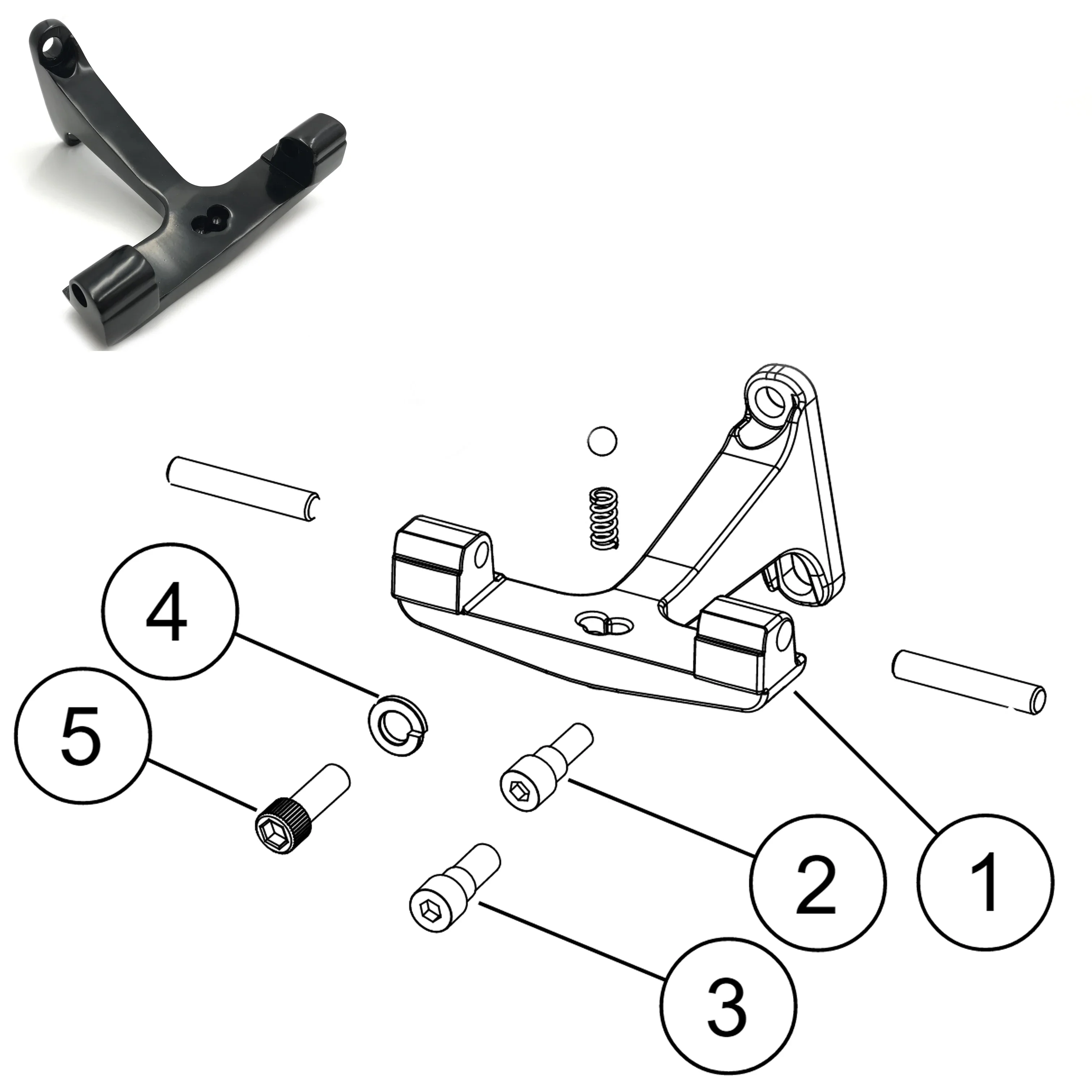 4
5
2
1
3