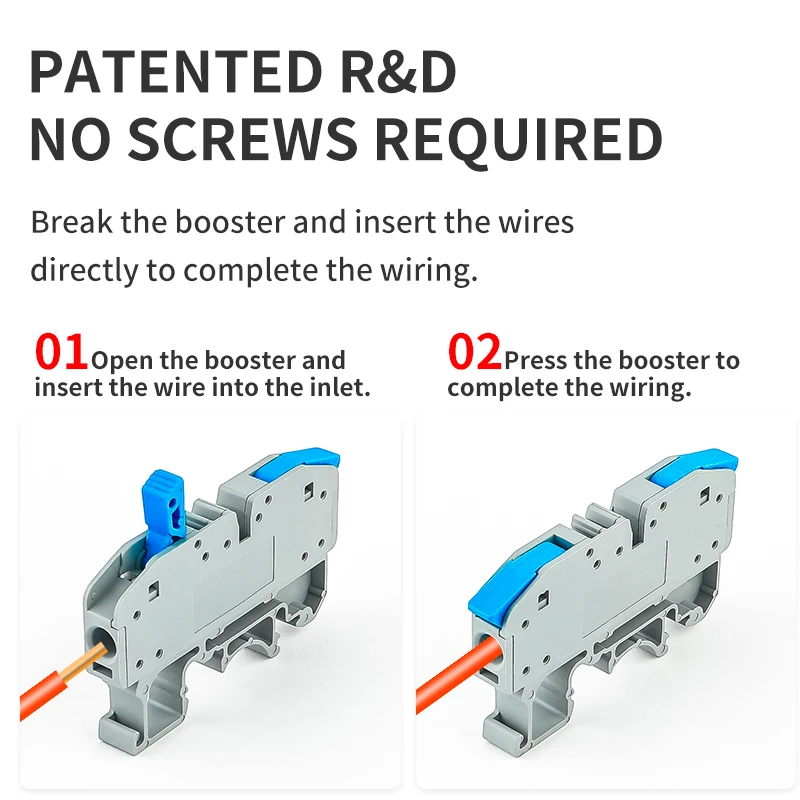 PATENTED R&D
NO SCREWS REQUIRED

Break the booster and insert the wires directly to complete the wiring.

01 Open the booster and insert the wire into the inlet.

02 Press the booster to complete the wiring.