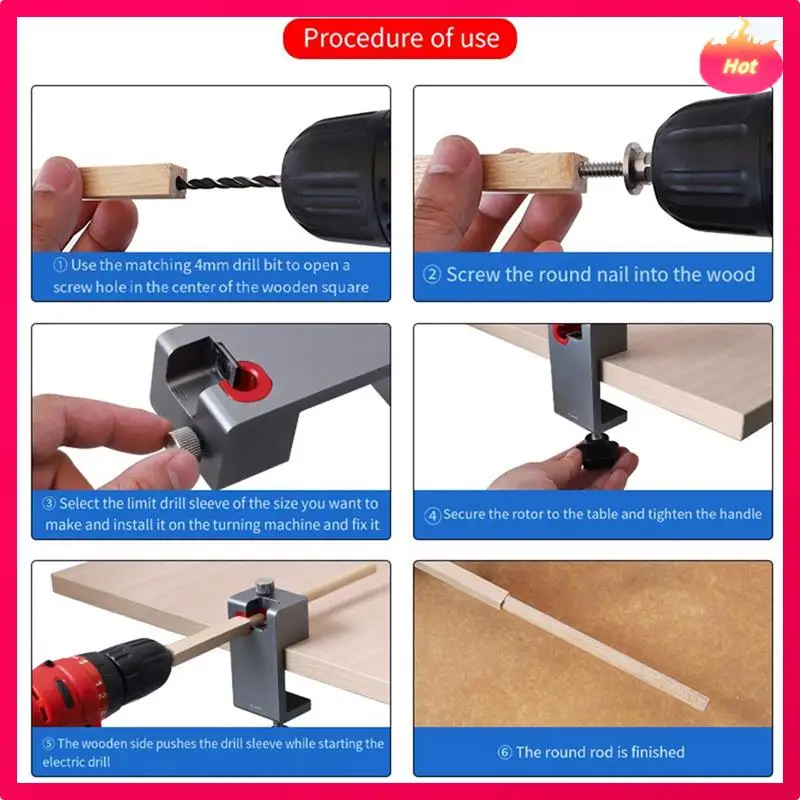 Procedure of use

Hot

① Use the matching 4mm drill bit to open a screw hole in the center of the wooden square

② Screw the round nail into the wood

③ Select the limit drill sleeve of the size you want to make and install it on the turning machine and fix it

④ Secure the rotor to the table and tighten the handle

⑤ The wooden side pushes the drill sleeve while starting the electric drill

⑥ The round rod is finished