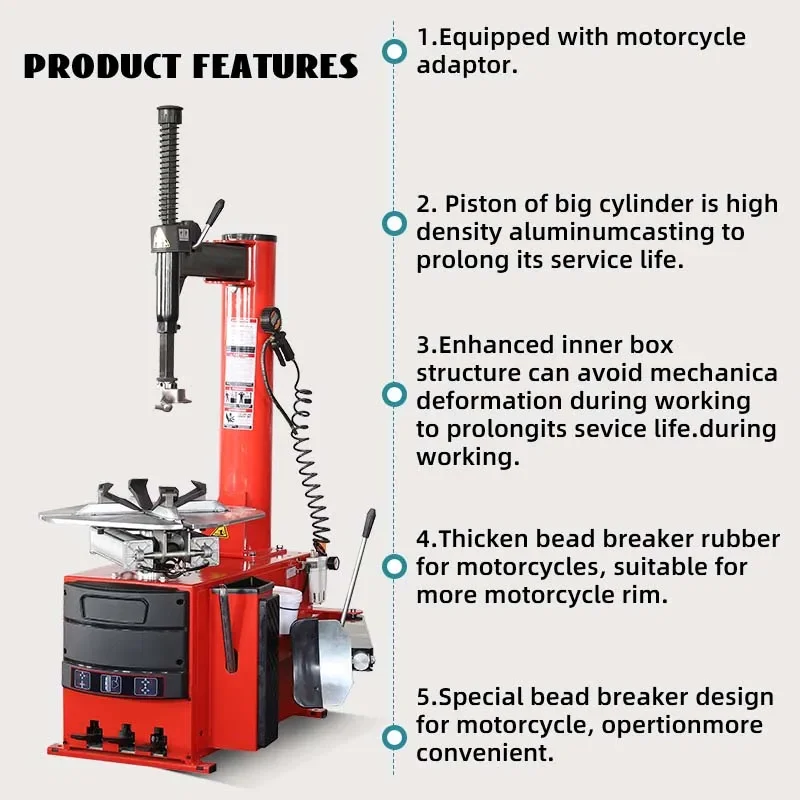 PRODUCT FEATURES

1.Equipped with motorcycle adaptor.

2. Piston of big cylinder is high density aluminumcasting to prolong its service life.

3.Enhanced inner box structure can avoid mechanica deformation during working to prolongits sevice life.during working.

4.Thicken bead breaker rubber for motorcycles, suitable for more motorcycle rim.

5.Special bead breaker design for motorcycle, opertionmore convenient.