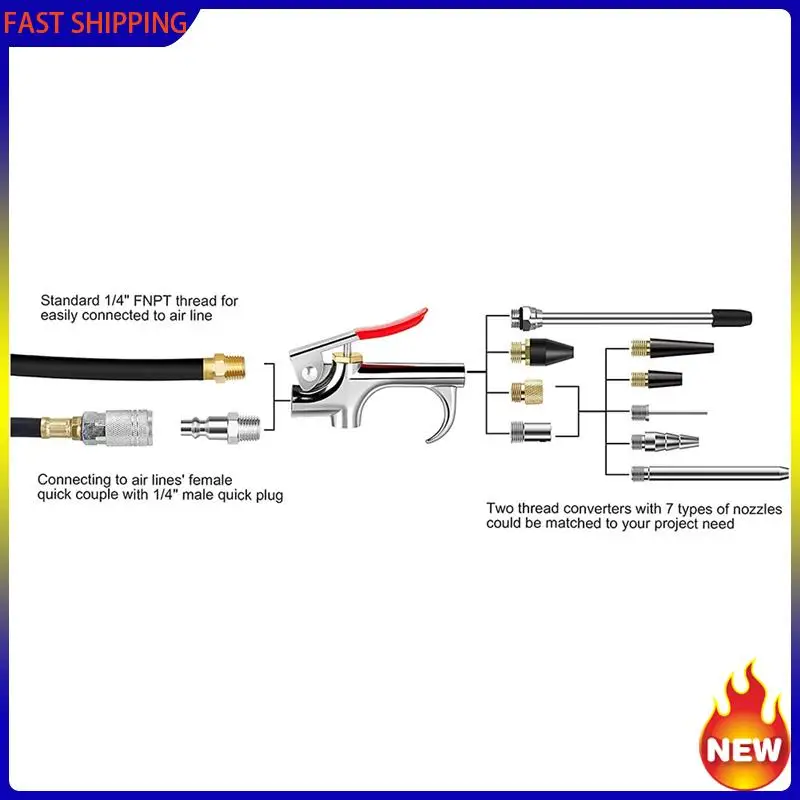 FAST SHIPPING

Standard 1/4" FNPT thread for easily connected to air line

Connecting to air lines' female quick couple with 1/4" male quick plug

Two thread converters with 7 types of nozzles could be matched to your project need

NEW