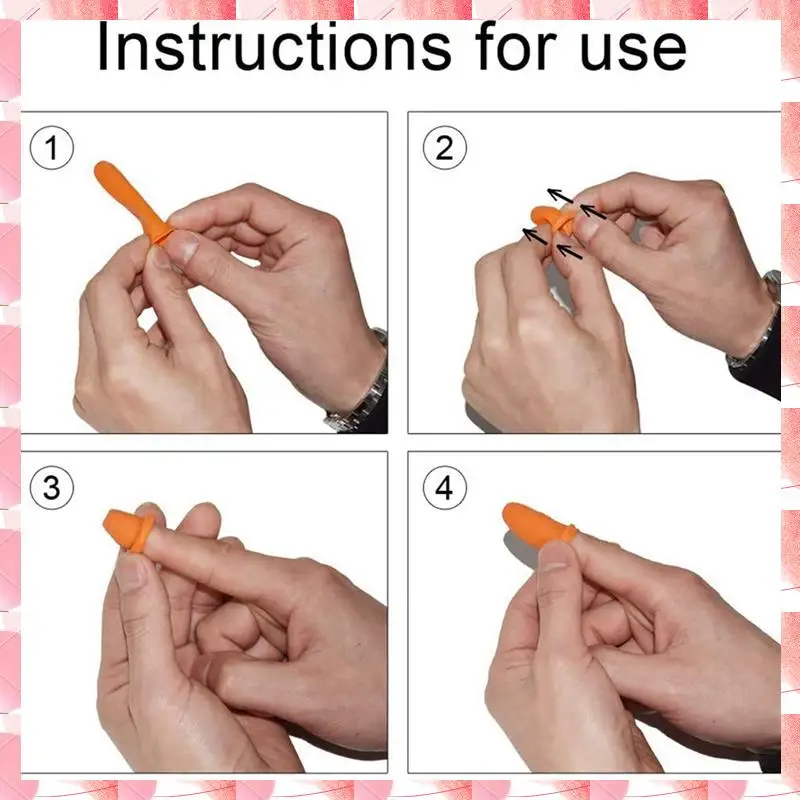 Instructions for use

1

2

3

4