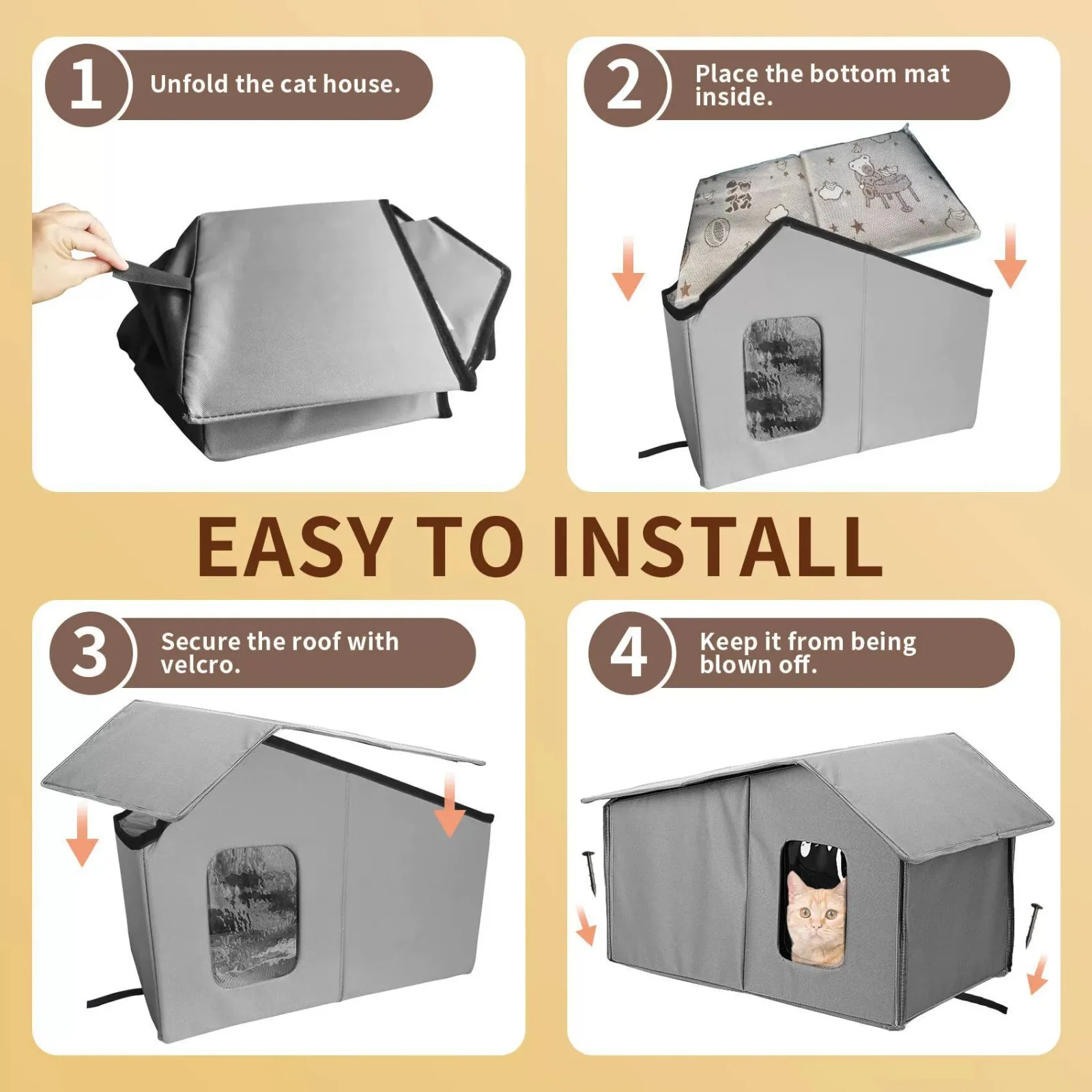 1 Unfold the cat house.

2 Place the bottom mat inside.

EASY TO INSTALL

3 Secure the roof with velcro.

4 Keep it from being blown off.