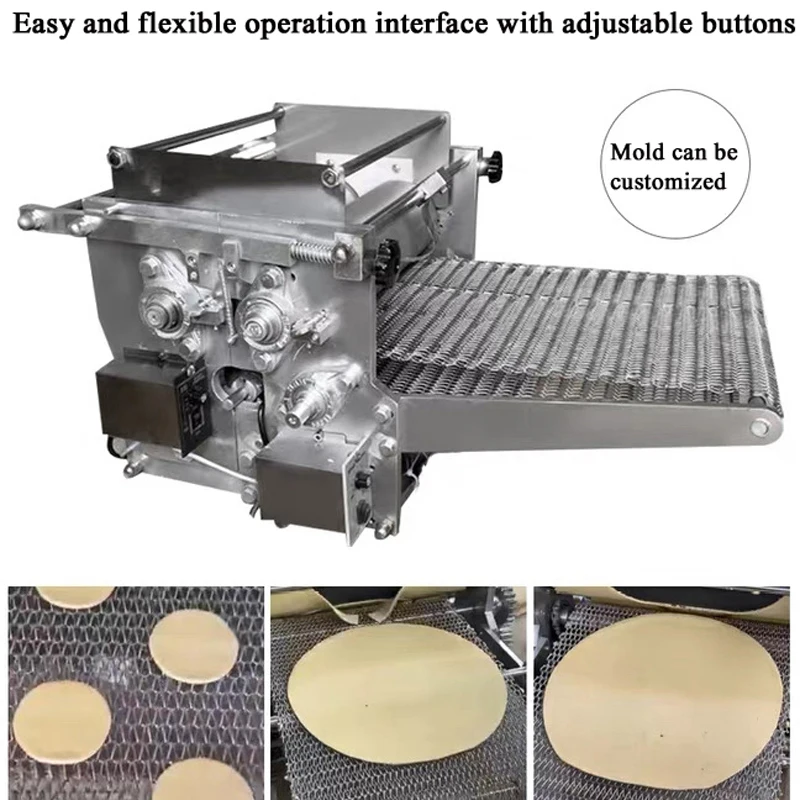 Easy and flexible operation interface with adjustable buttons

Mold can be customized