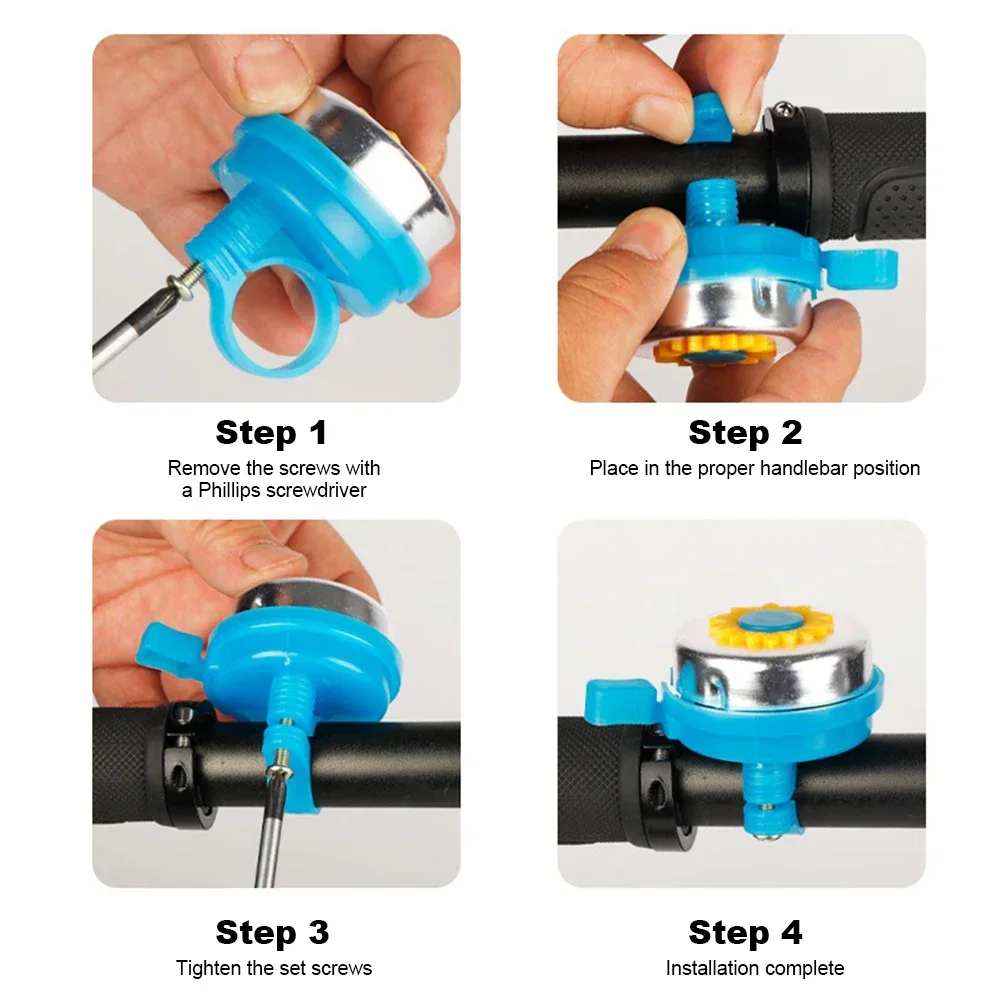 Step 1
Remove the screws with a Phillips screwdriver

Step 2
Place in the proper handlebar position

Step 3
Tighten the set screws

Step 4
Installation complete