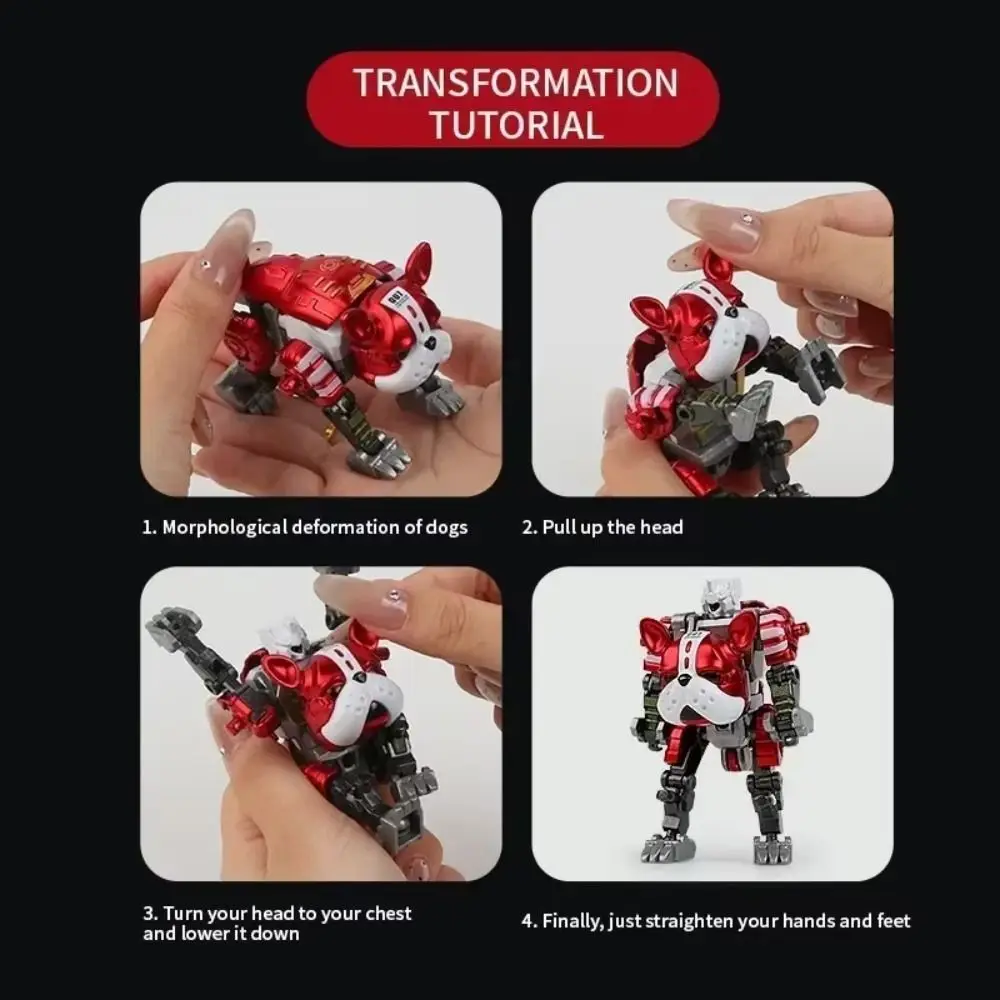 TRANSFORMATION TUTORIAL

1. Morphological deformation of dogs

2. Pull up the head

3. Turn your head to your chest and lower it down

4. Finally, just straighten your hands and feet