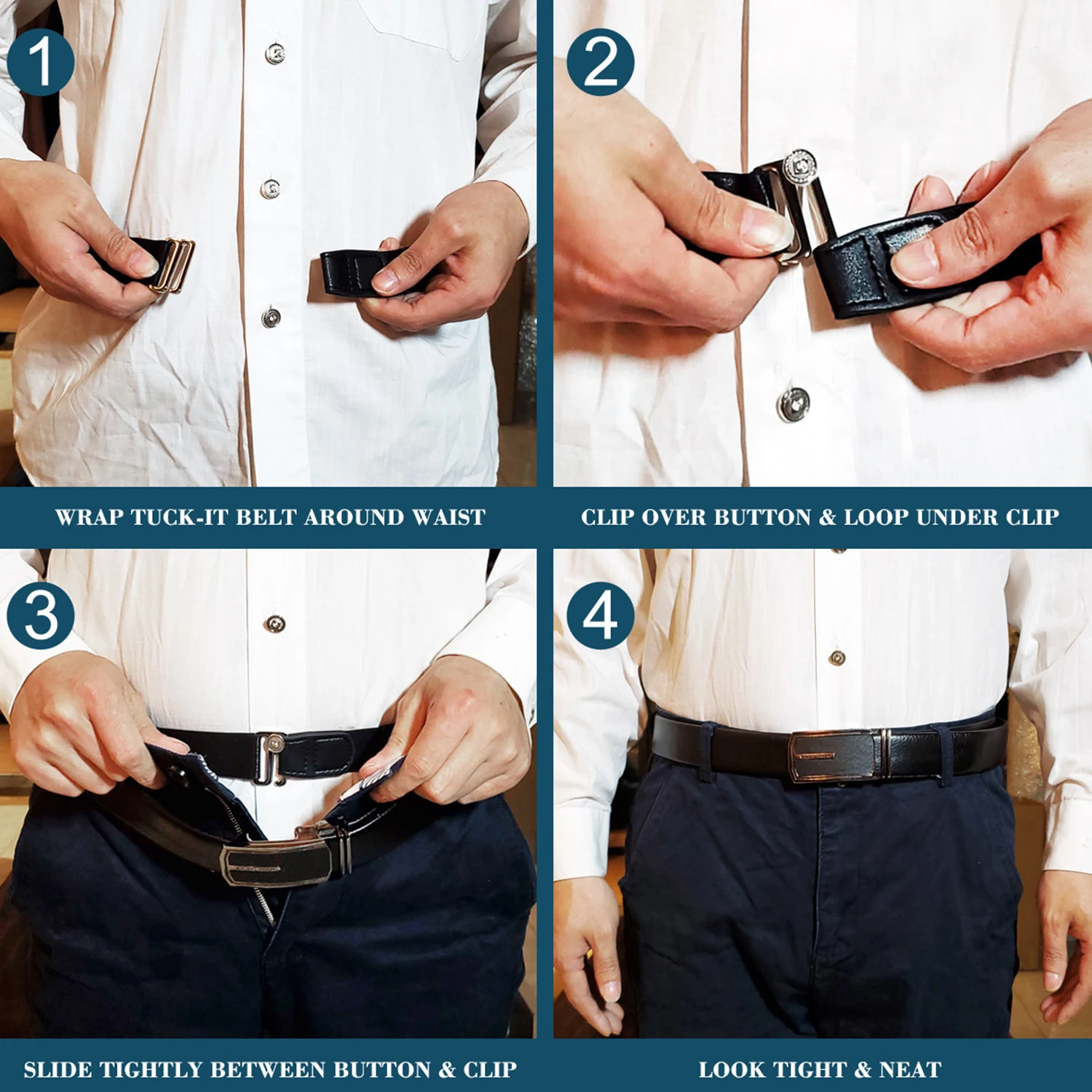 1

WRAP TUCK-IT BELT AROUND WAIST

2

CLIP OVER BUTTON & LOOP UNDER CLIP

3

SLIDE TIGHTLY BETWEEN BUTTON & CLIP

4

LOOK TIGHT & NEAT