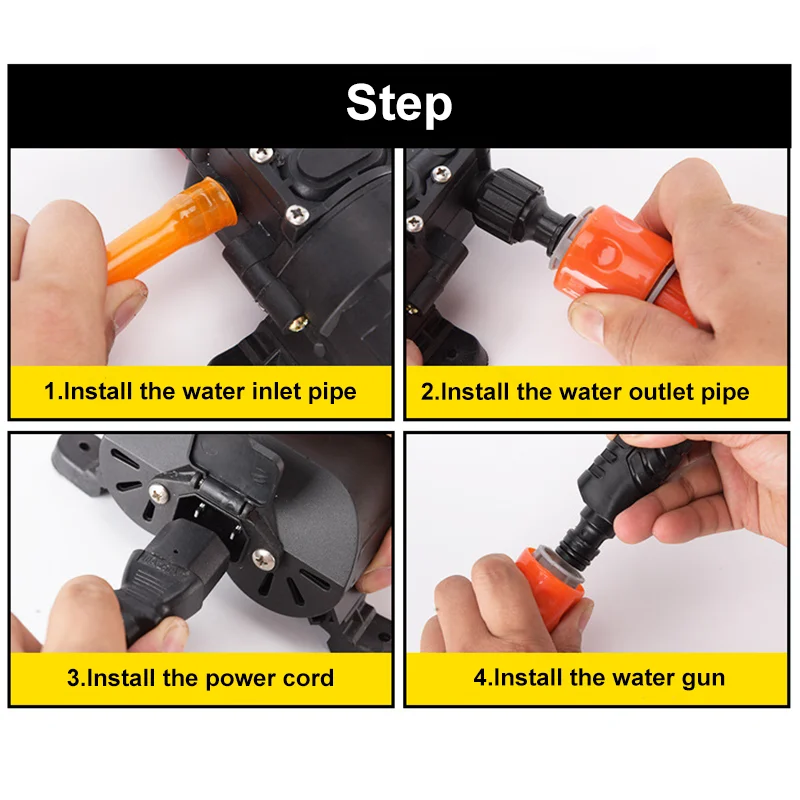 Step

1.Install the water inlet pipe

2.Install the water outlet pipe

3.Install the power cord

4.Install the water gun